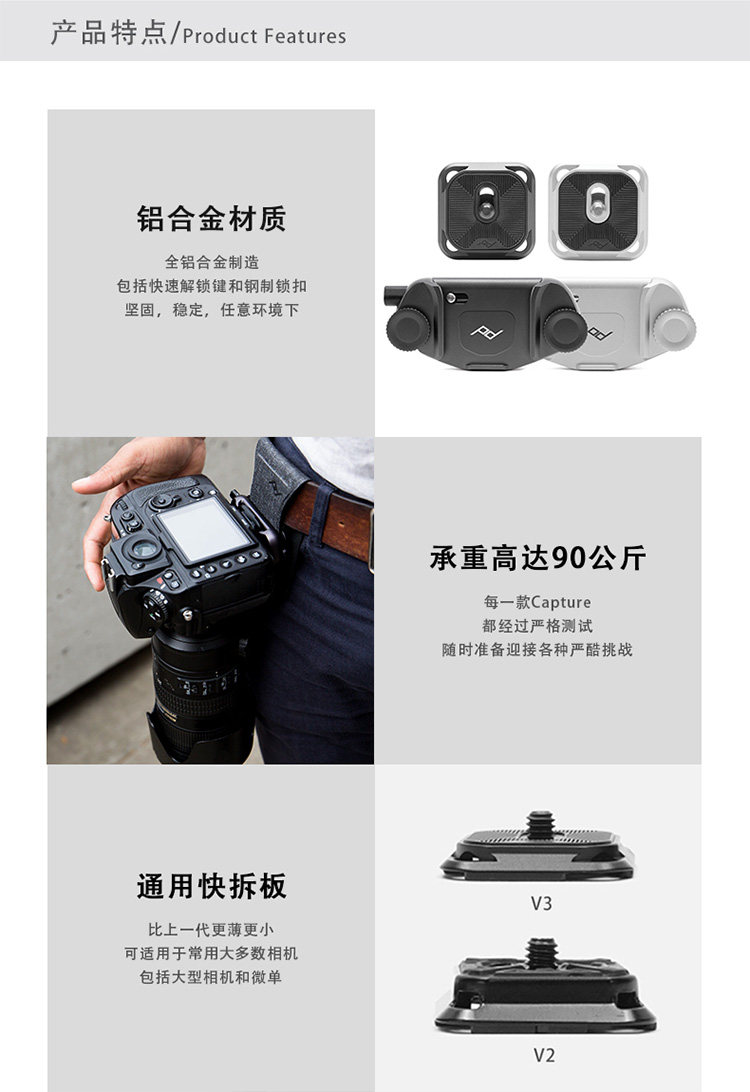 产品特点/Product Features

铝合金材质

全铝合金制造
包括快速解锁键和钢制锁扣
坚固，稳定，任意环境下

承重高达90公斤

每一款Capture
都经过严格测试
随时准备迎接各种严酷挑战

通用快拆板

比上一代更薄更小
可适用于常用大多数相机
包括大型相机和微单

V3

V2