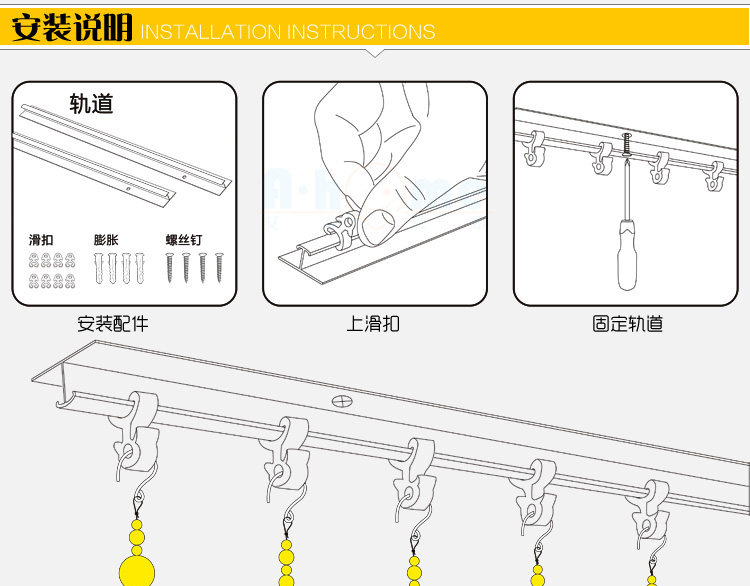 安装说明 INSTALLATION INSTRUCTIONS

轨道

滑扣 膨胀 螺丝钉

安装配件

上滑扣

固定轨道