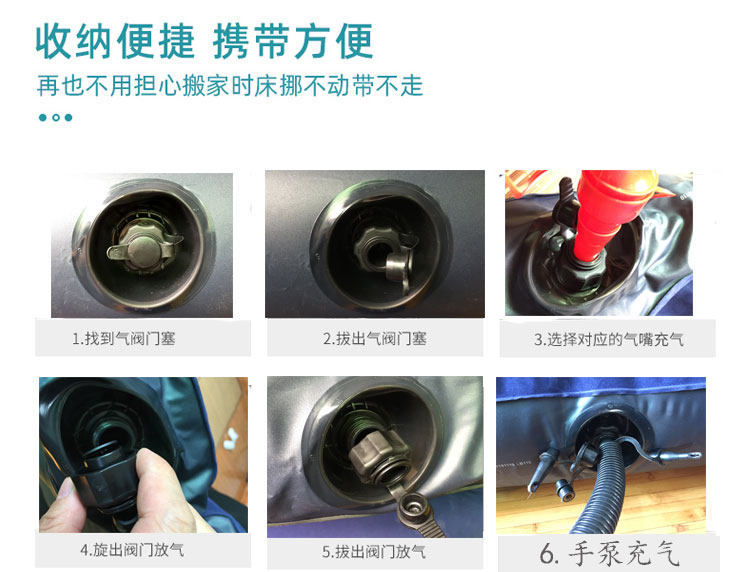 收纳便捷 携带方便

再也不用担心搬家时床挪不动带不走

1.找到气阀门塞

2.拔出气阀门塞

3.选择对应的气嘴充气

4.旋出阀门放气

5.拔出阀门放气

6. 手泵充气