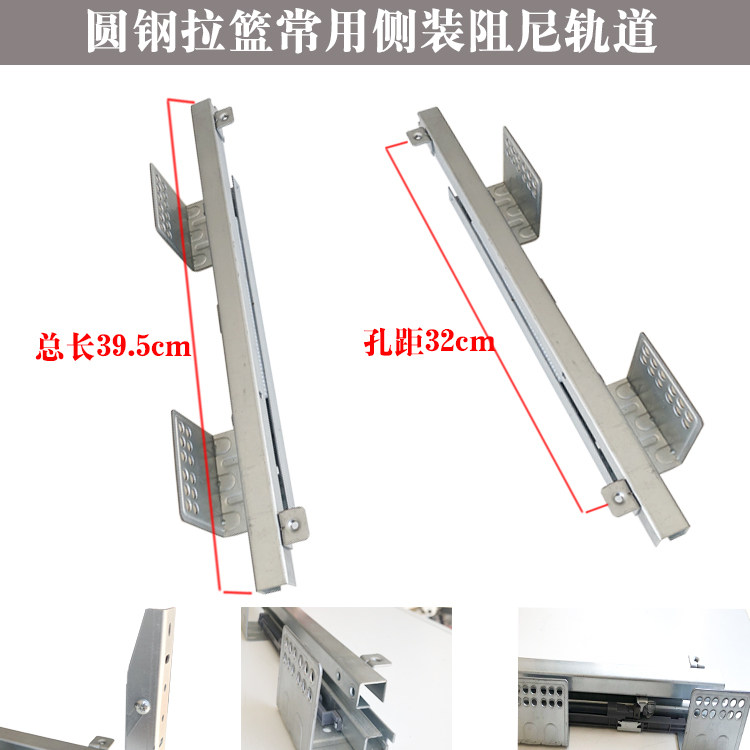 圆钢拉篮常用侧装阻尼轨道

总长39.5cm

孔距32cm