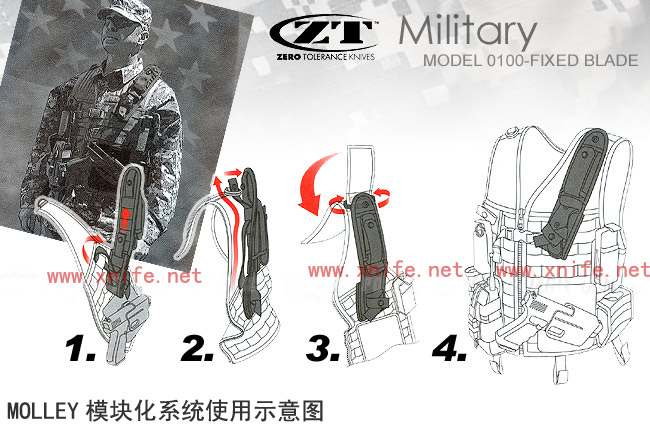 ZT
ZERO TOLERANCE KNIVES
Military
MODEL 0100-FIXED BLADE

www.xnife.net
www.xnife.net
www.xnife.net

1.
2.
3.
4.

MOLLEY 模块化系统使用示意图