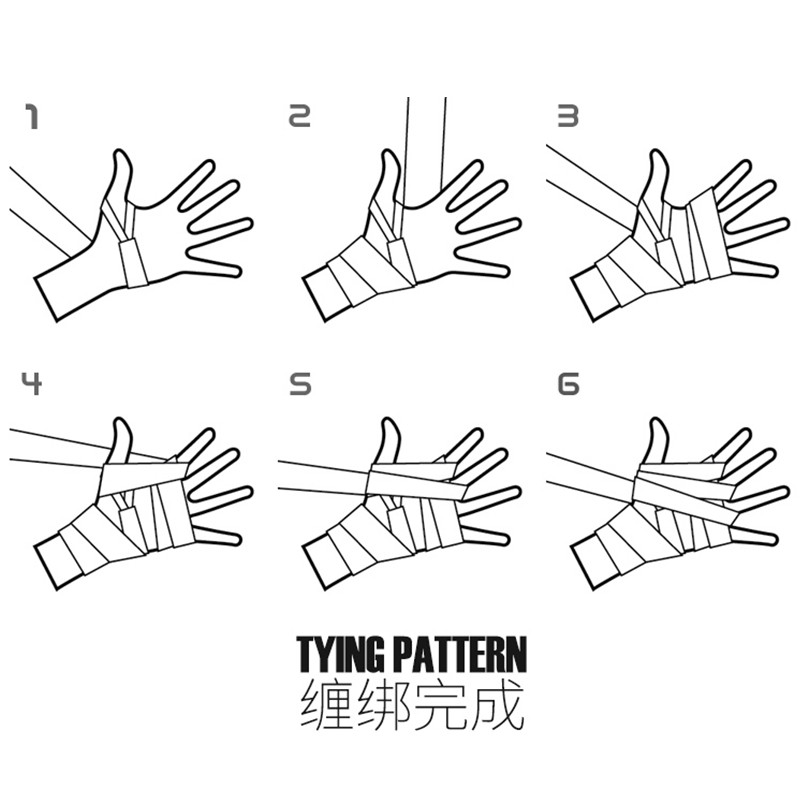 1

2

3

4

5

6

TYING PATTERN
缠绑完成