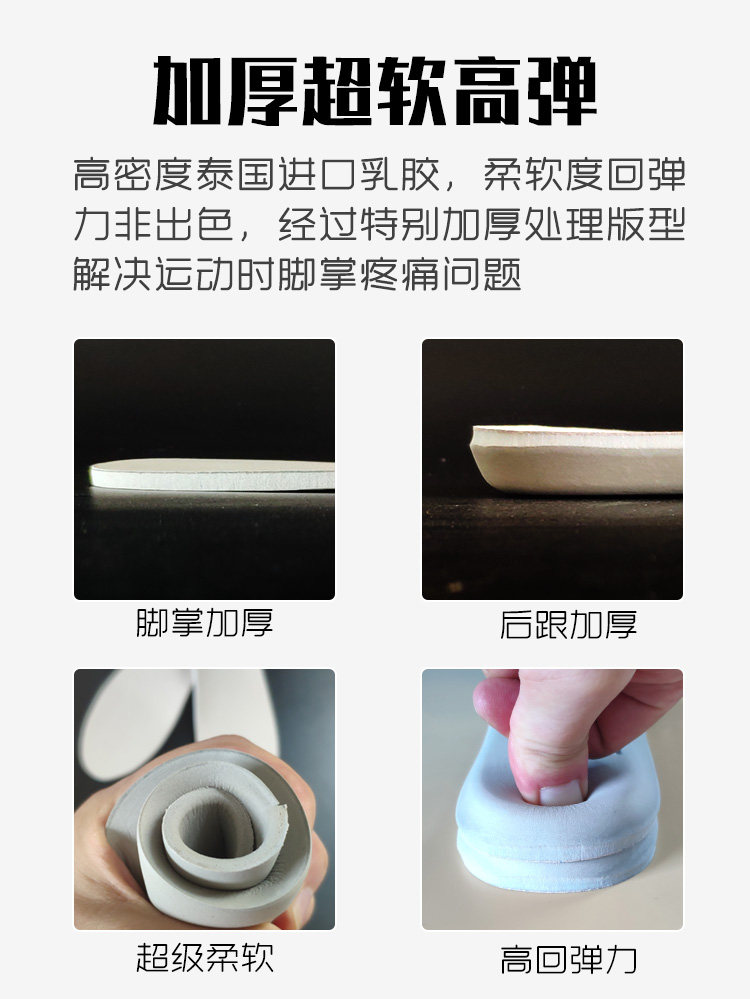 加厚超软高弹

高密度泰国进口乳胶，柔软度回弹力非出色，经过特别加厚处理版型解决运动时脚掌疼痛问题

脚掌加厚

后跟加厚

超级柔软

高回弹力