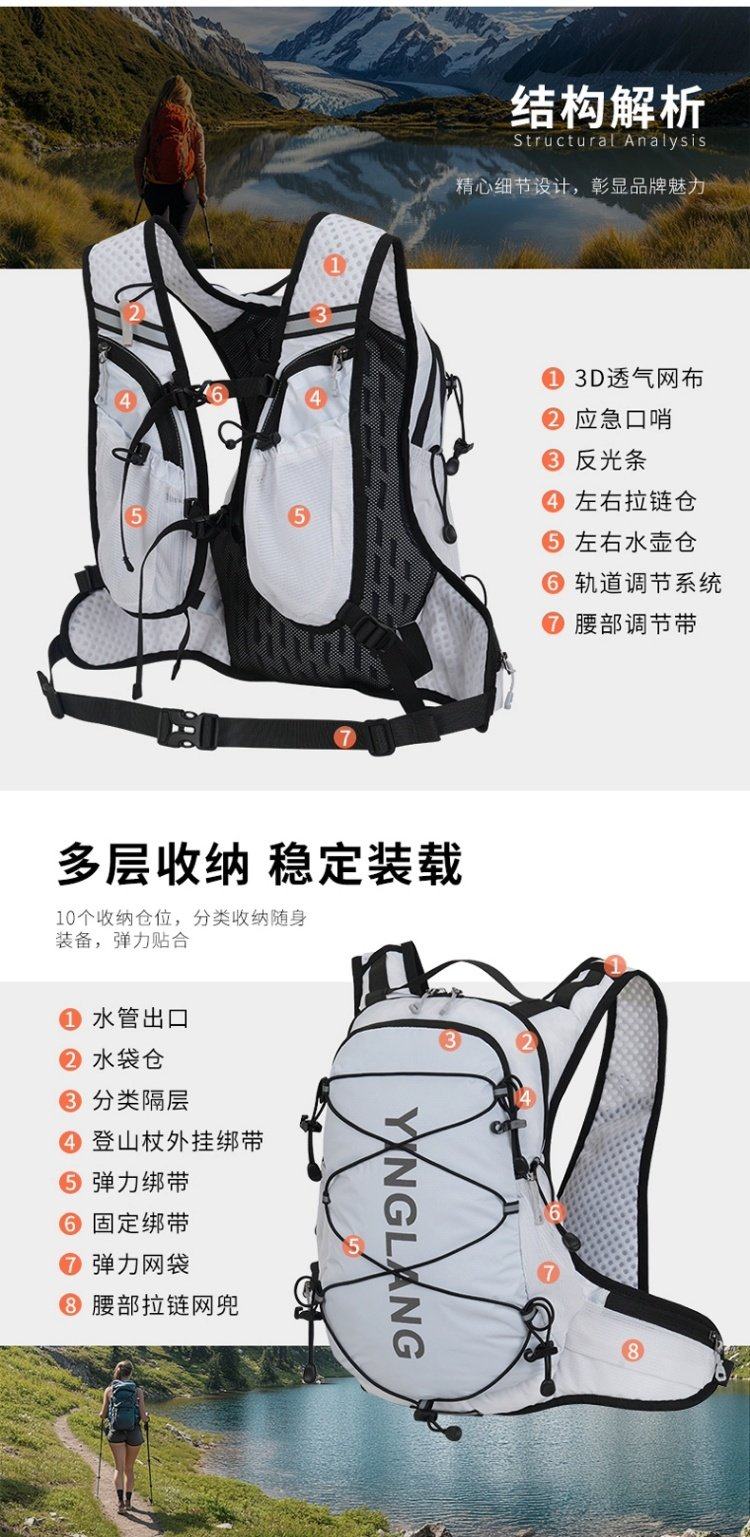 结构解析
Structural Analysis
精心细节设计，彰显品牌魅力

1
2
3
4
6
4
5
5
7

1 3D透气网布
2 应急口哨
3 反光条
4 左右拉链仓
5 左右水壶仓
6 轨道调节系统
7 腰部调节带

多层收纳 稳定装载
10个收纳仓位，分类收纳随身装备，弹力贴合

1 水管出口
2 水袋仓
3 分类隔层
4 登山杖外挂绑带
5 弹力绑带
6 固定绑带
7 弹力网袋
8 腰部拉链网兜

1
3
2
4
6
5
7
8
YINGLANG