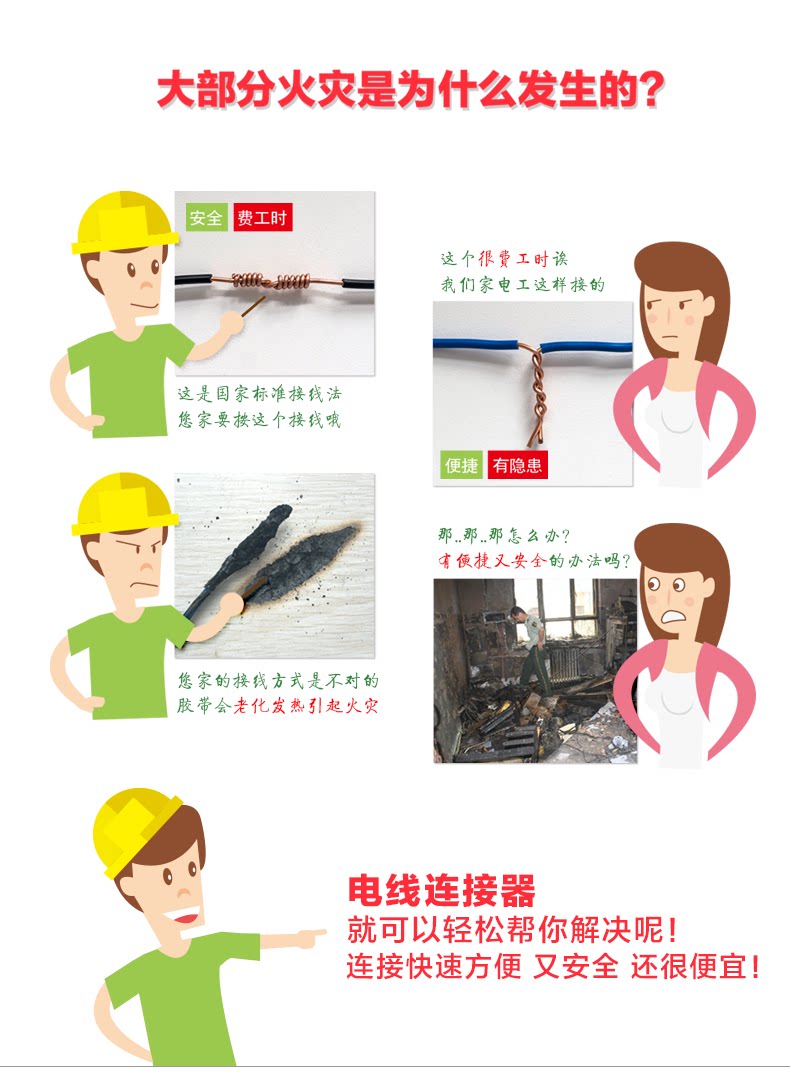 大部分火灾是为什么发生的?

安全 费工时

这是国家标准接线法
您家要按这个接线哦

这个很费工时诶
我们家电工这样接的

便捷 有隐患

您家的接线方式是不对的
胶带会老化发热引起火灾

那..那..那怎么办?
有便捷又安全的办法吗?

电线连接器
就可以轻松帮你解决呢!
连接快速方便 又安全 还很便宜!