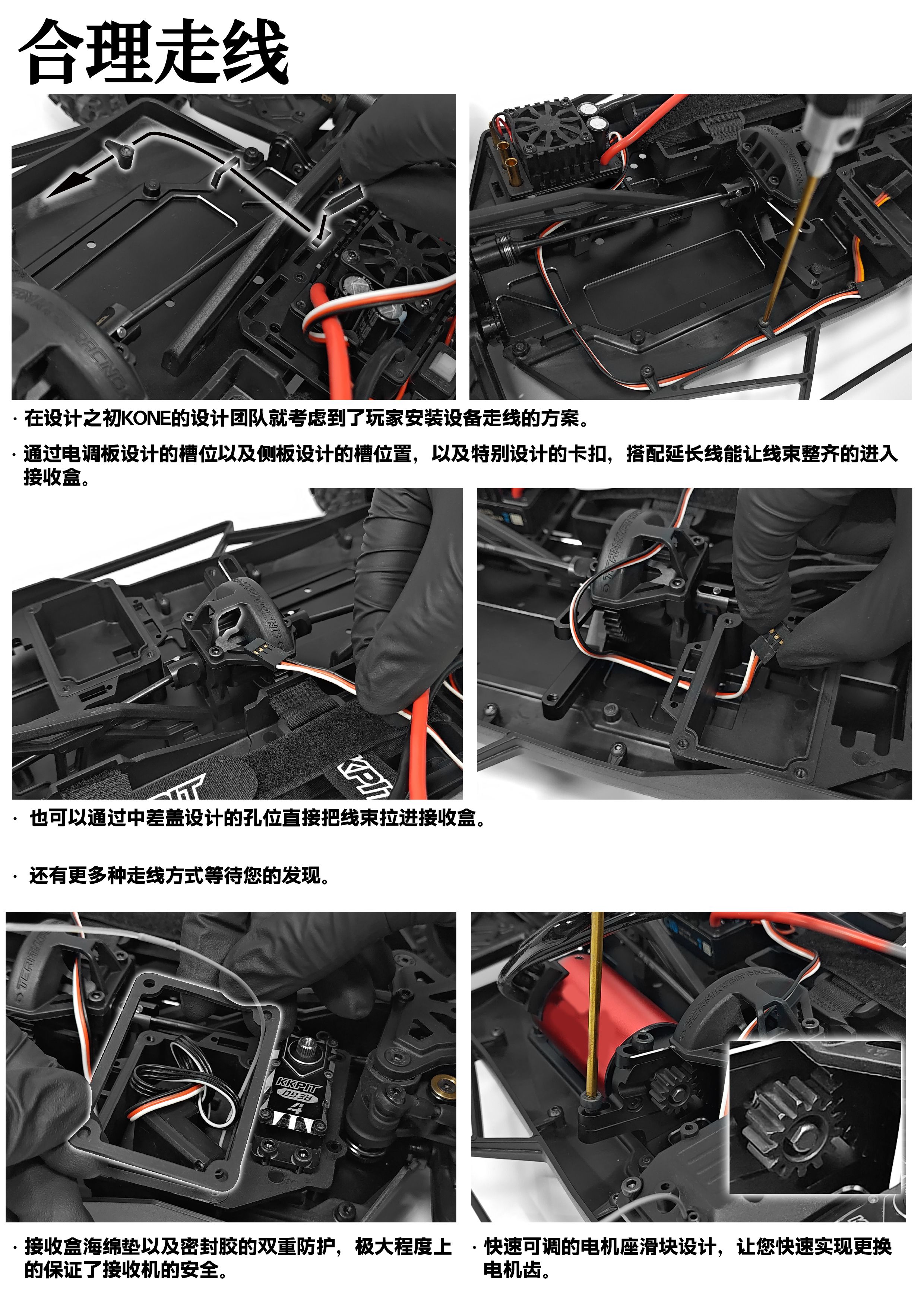 合理走线

· 在设计之初KONE的设计团队就考虑到了玩家安装设备走线的方案。

· 通过电调板设计的槽位以及侧板设计的槽位置，以及特别设计的卡扣，搭配延长线能让线束整齐的进入接收盒。

· 也可以通过中差盖设计的孔位直接把线束拉进接收盒。

· 还有更多种走线方式等待您的发现。

KKPIT
D958
4

· 接收盒海绵垫以及密封胶的双重防护，极大程度上的保证了接收机的安全。

· 快速可调的电机座滑块设计，让您快速实现更换电机齿。