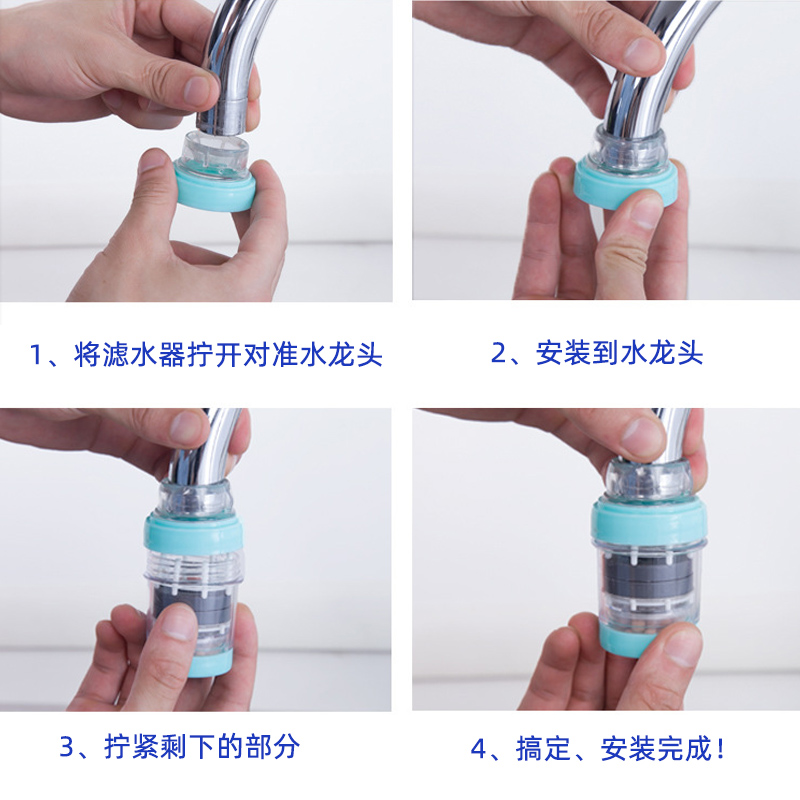 1、将滤水器拧开对准水龙头

2、安装到水龙头

3、拧紧剩下的部分

4、搞定、安装完成！