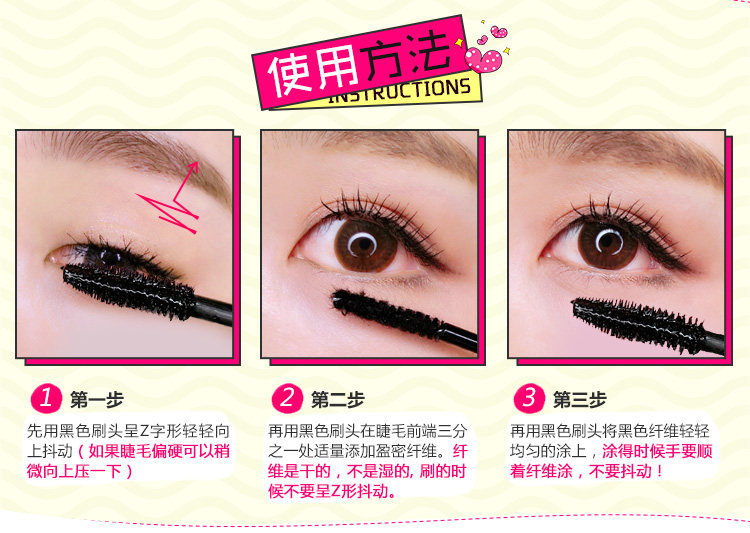 使用方法
INSTRUCTIONS

1 第一步
先用黑色刷头呈Z字形轻轻向上抖动（如果睫毛偏硬可以稍微向上压一下）

2 第二步
再用黑色刷头在睫毛前端三分之一处适量添加盈密纤维。纤维是干的，不是湿的，刷的时候不要呈Z形抖动。

3 第三步
再用黑色刷头将黑色纤维轻轻均匀的涂上，涂得时候手要顺着纤维涂，不要抖动！