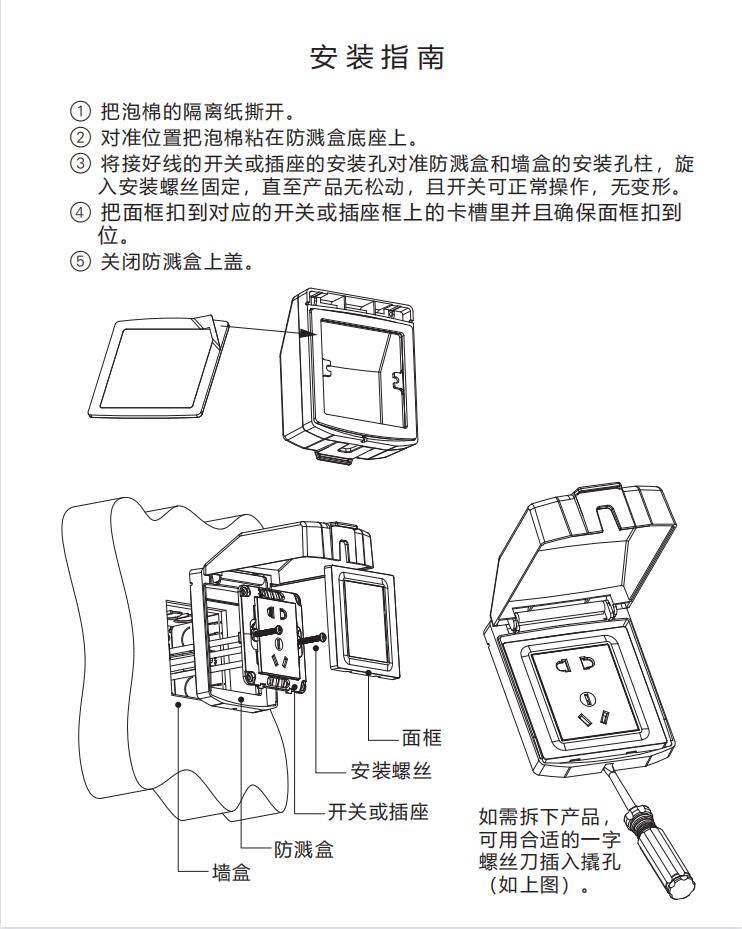 安装指南

① 把泡棉的隔离纸撕开。
② 对准位置把泡棉粘在防溅盒底座上。
③ 将接好线的开关或插座的安装孔对准防溅盒和墙盒的安装孔柱，旋入安装螺丝固定，直至产品无松动，且开关可正常操作，无变形。
④ 把面框扣到对应的开关或插座框上的卡槽里并且确保面框扣到位。
⑤ 关闭防溅盒上盖。

面框
安装螺丝
开关或插座
防溅盒
墙盒

如需拆下产品，可用合适的一字螺丝刀插入撬孔（如上图）。