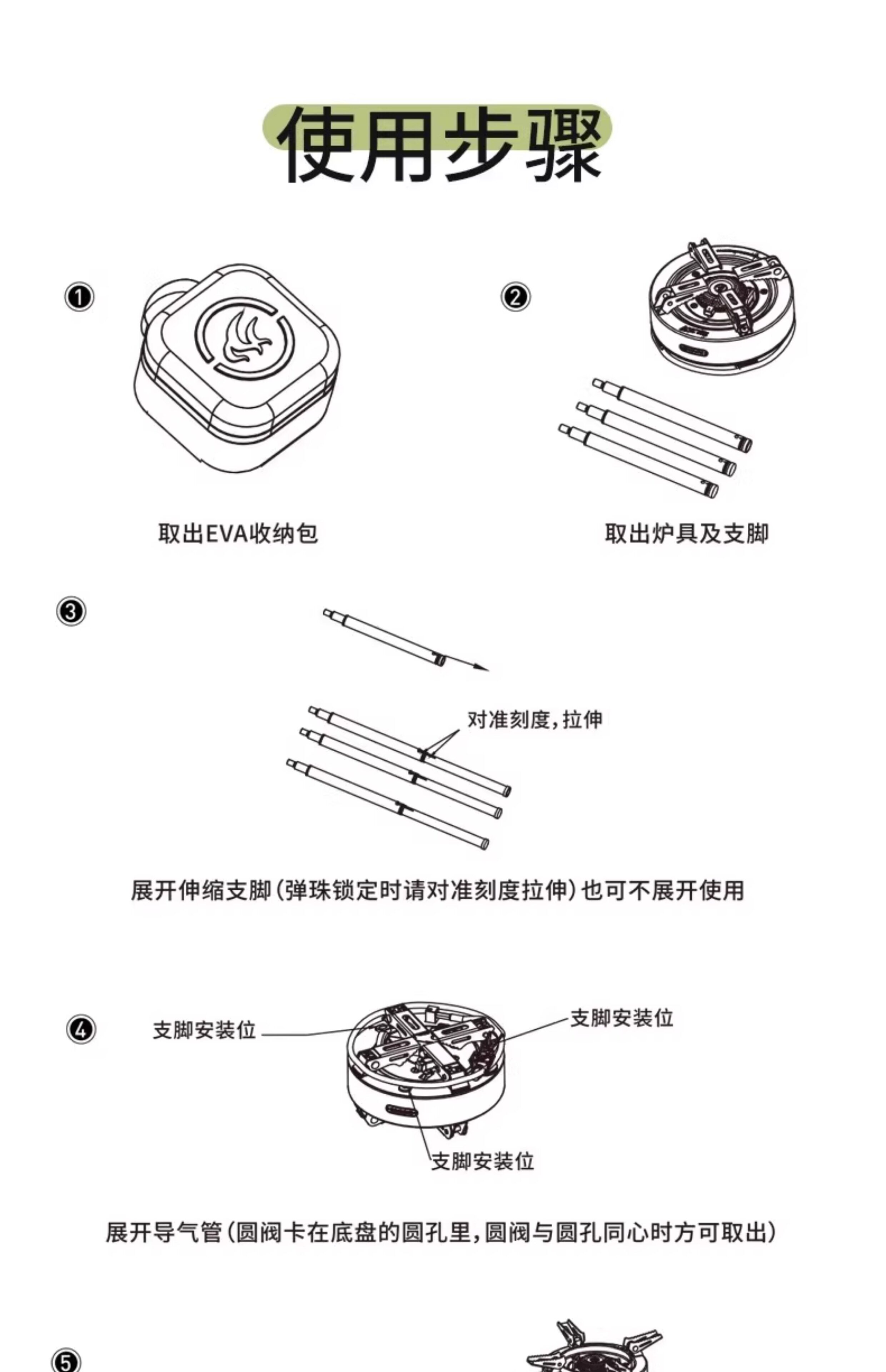 使用步骤

❶

取出EVA收纳包

❷

取出炉具及支脚

❸

对准刻度，拉伸

展开伸缩支脚（弹珠锁定时请对准刻度拉伸）也可不展开使用

❹

支脚安装位

支脚安装位

支脚安装位

展开导气管（圆阀卡在底盘的圆孔里，圆阀与圆孔同心时方可取出）

❺