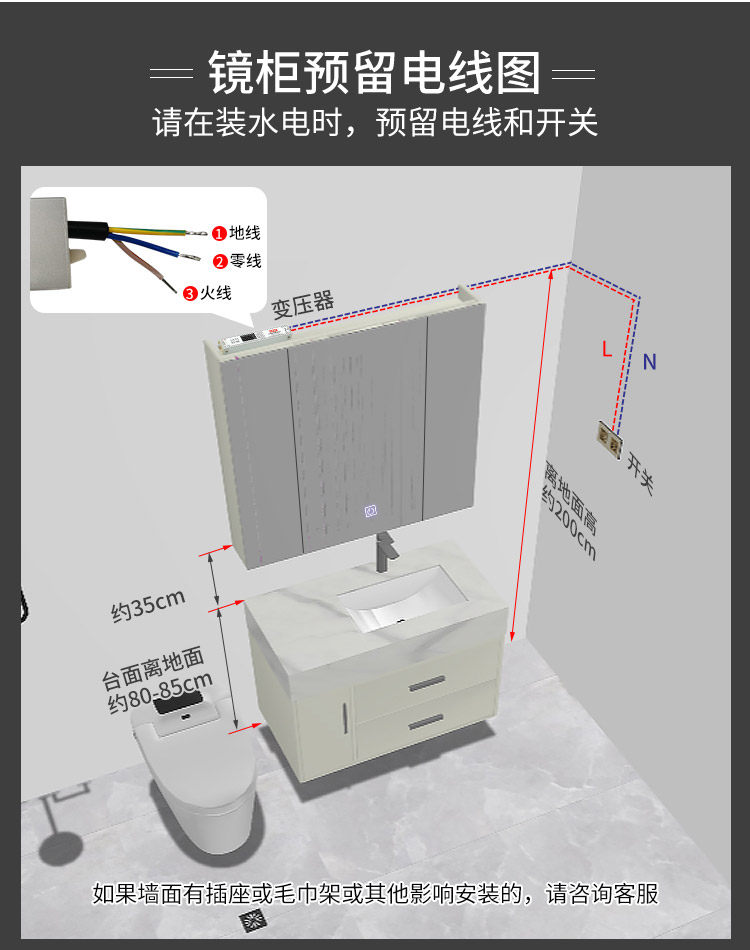 镜柜预留电线图

请在装水电时，预留电线和开关

1 地线
2 零线
3 火线

变压器

L

N

开关

离地面高约200cm

约35cm

台面离地面约80-85cm

如果墙面有插座或毛巾架或其他影响安装的，请咨询客服