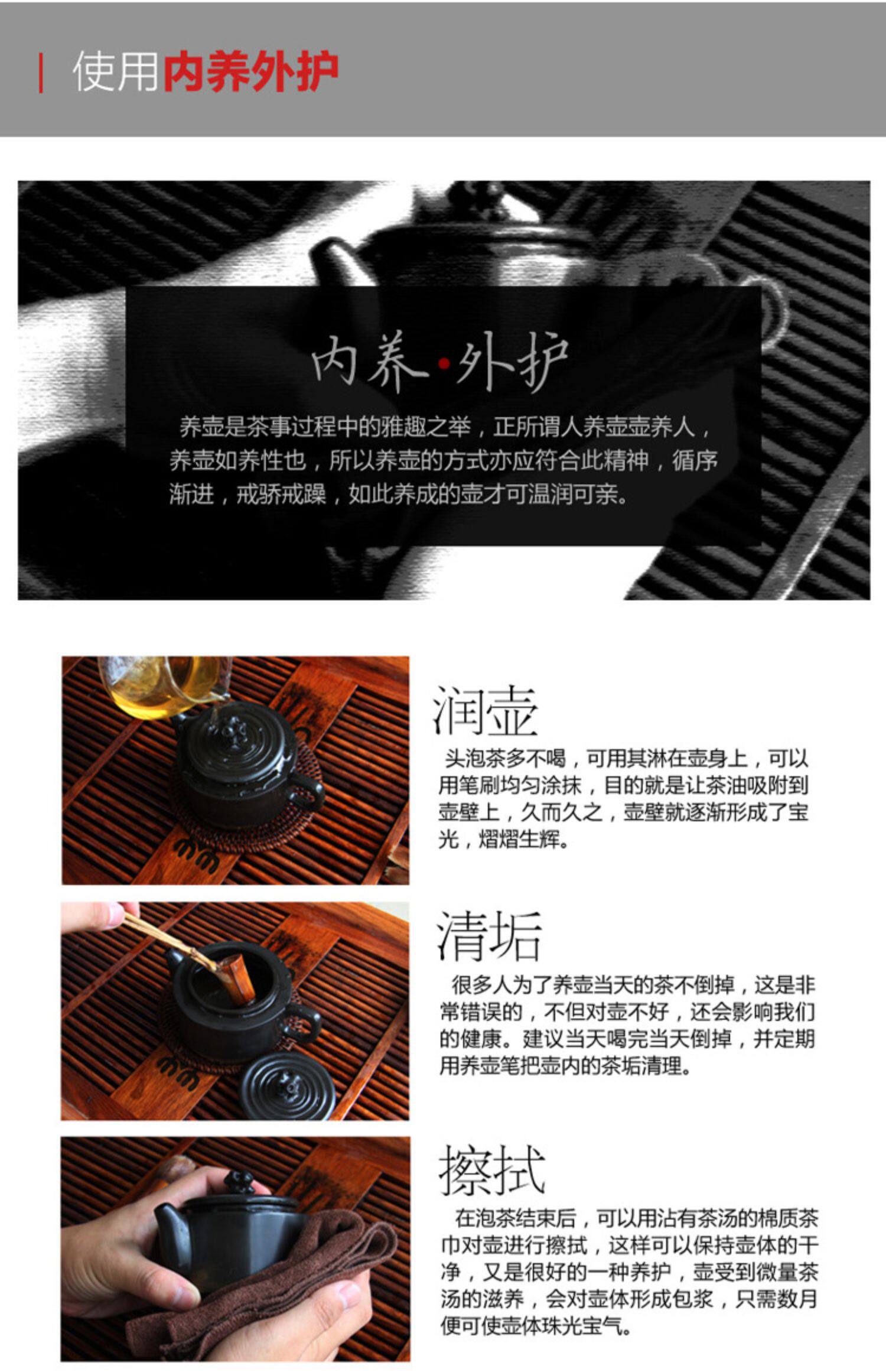 使用内养外护

内养·外护

养壶是茶事过程中的雅趣之举，正所谓人养壶壶养人，养壶如养性也，所以养壶的方式亦应符合此精神，循序渐进，戒骄戒躁，如此养成的壶才可温润可亲。

润壶

头泡茶多不喝，可用其淋在壶身上，可以用笔刷均匀涂抹，目的就是让茶油吸附到壶壁上，久而久之，壶壁就逐渐形成了宝光，熠熠生辉。

清垢

很多人为了养壶当天的茶不倒掉，这是非常错误的，不但对壶不好，还会影响我们的健康。建议当天喝完当天倒掉，并定期用养壶笔把壶内的茶垢清理。

擦拭

在泡茶结束后，可以用沾有茶汤的棉质茶巾对壶进行擦拭，这样可以保持壶体的干净，又是很好的一种养护，壶受到微量茶汤的滋养，会对壶体形成包浆，只需数月便可使壶体珠光宝气。