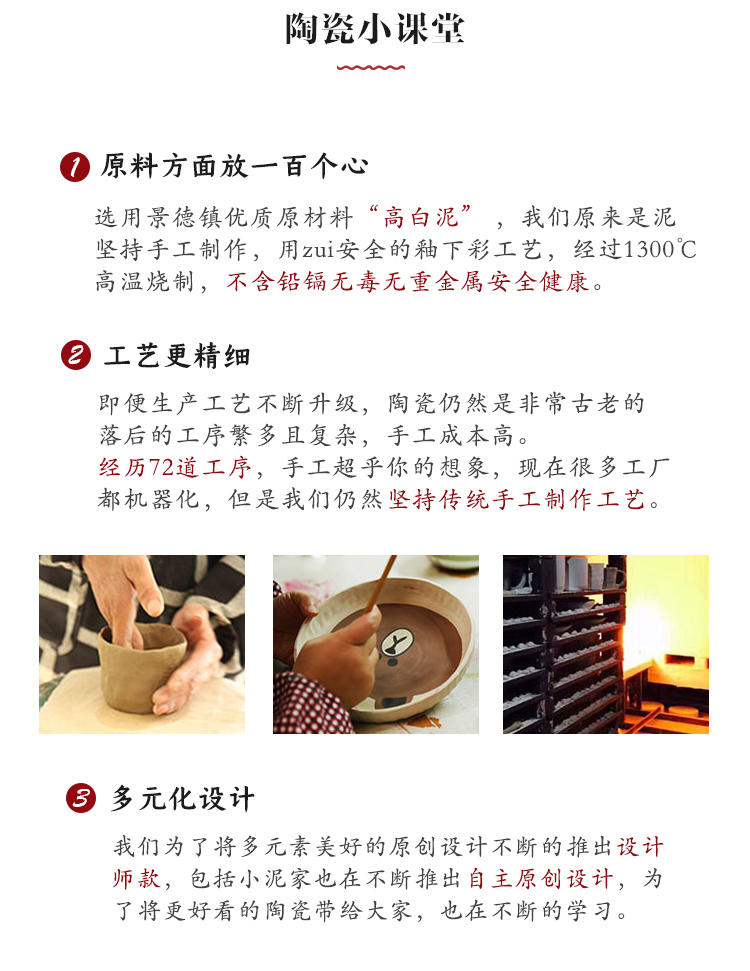 陶瓷小课堂

1 原料方面放一百个心

选用景德镇优质原材料“高白泥”，我们原来是泥坚持手工制作，用zui安全的釉下彩工艺，经过1300℃高温烧制，不含铅镉无毒无重金属安全健康。

2 工艺更精细

即便生产工艺不断升级，陶瓷仍然是非常古老的落后的工序繁多且复杂，手工成本高。
经历72道工序，手工超乎你的想象，现在很多工厂都机器化，但是我们仍然坚持传统手工制作工艺。

3 多元化设计

我们为了将多元素美好的原创设计不断的推出设计师款，包括小泥家也在不断推出自主原创设计，为了将更好看的陶瓷带给大家，也在不断的学习。