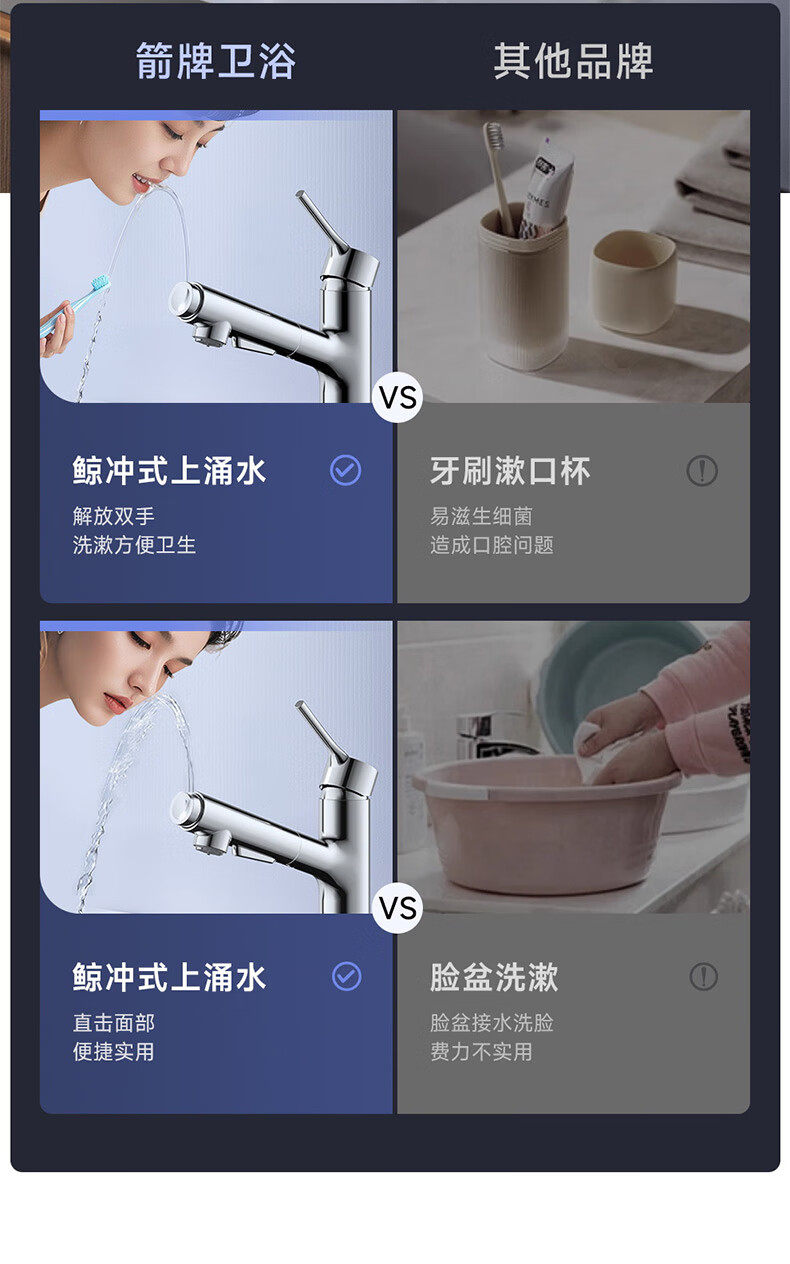 箭牌卫浴

其他品牌

VS

鲸冲式上涌水

解放双手
洗漱方便卫生

牙刷漱口杯

易滋生细菌
造成口腔问题

VS

鲸冲式上涌水

直击面部
便捷实用

脸盆洗漱

脸盆接水洗脸
费力不实用