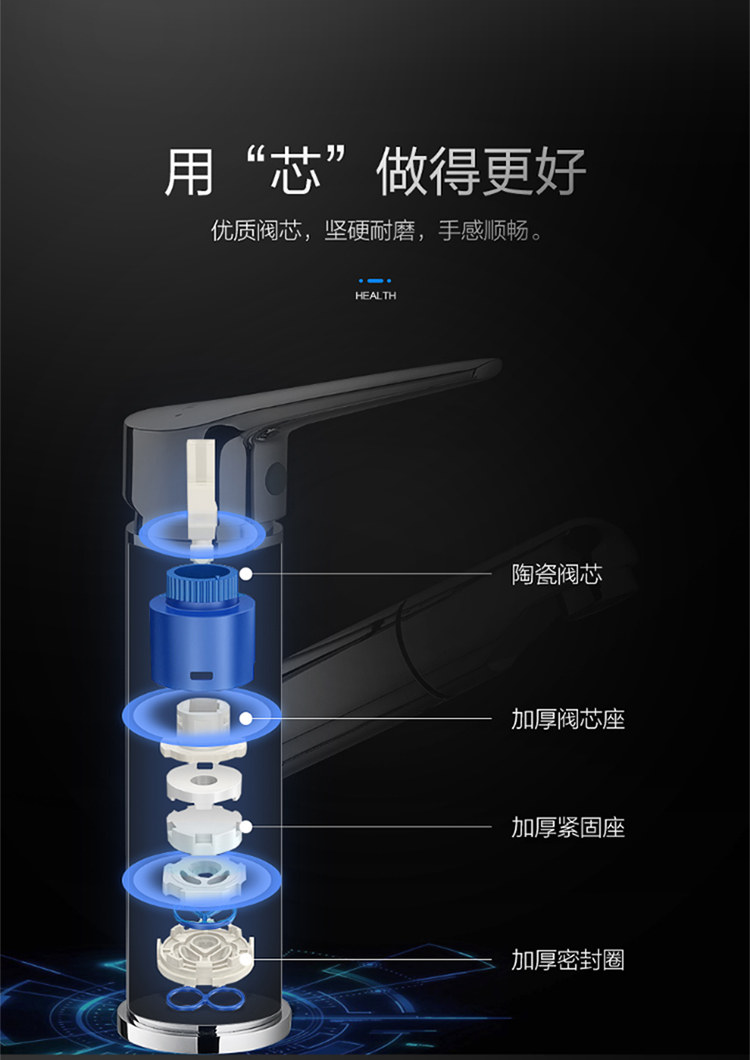 用“芯”做得更好

优质阀芯，坚硬耐磨，手感顺畅。

HEALTH

陶瓷阀芯

加厚阀芯座

加厚紧固座

加厚密封圈