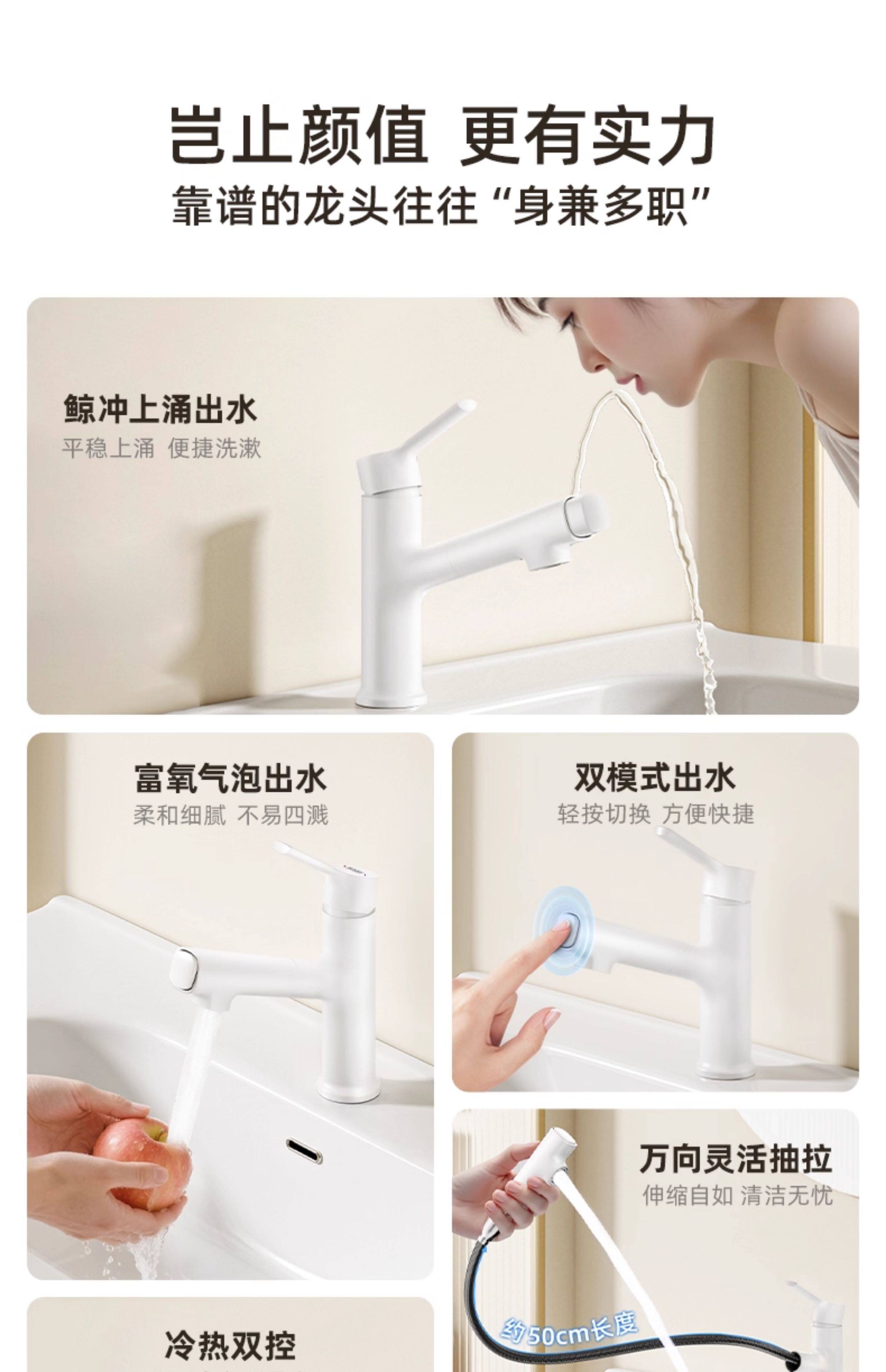 岂止颜值 更有实力
靠谱的龙头往往“身兼多职”

鲸冲上涌出水
平稳上涌 便捷洗漱

富氧气泡出水
柔和细腻 不易四溅

双模式出水
轻按切换 方便快捷

万向灵活抽拉
伸缩自如 清洁无忧

约50cm长度

冷热双控