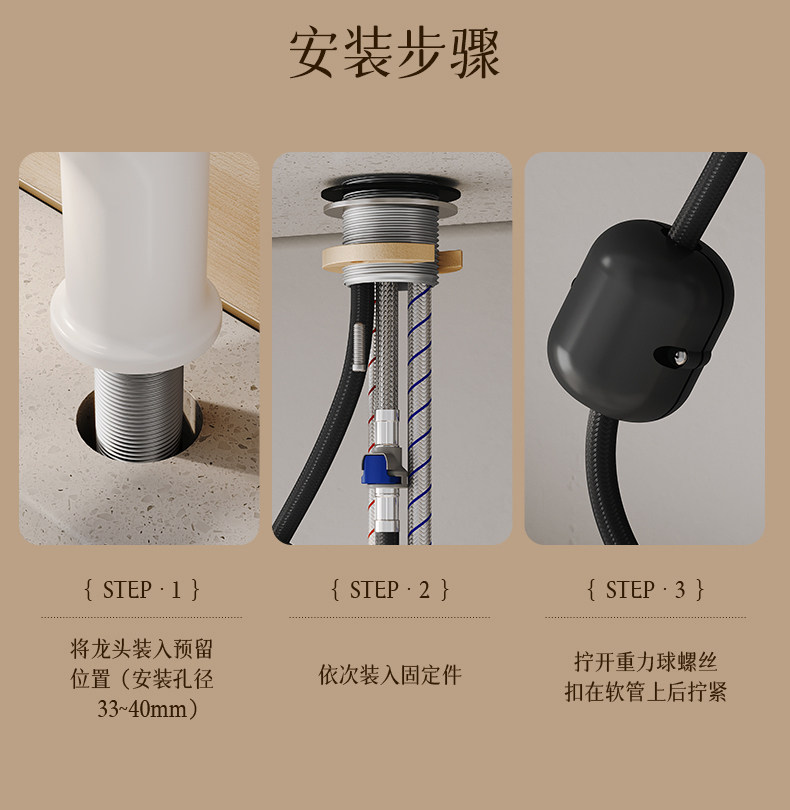 安装步骤

{ STEP · 1 }

将龙头装入预留位置（安装孔径33~40mm）

{ STEP · 2 }

依次装入固定件

{ STEP · 3 }

拧开重力球螺丝扣在软管上后拧紧