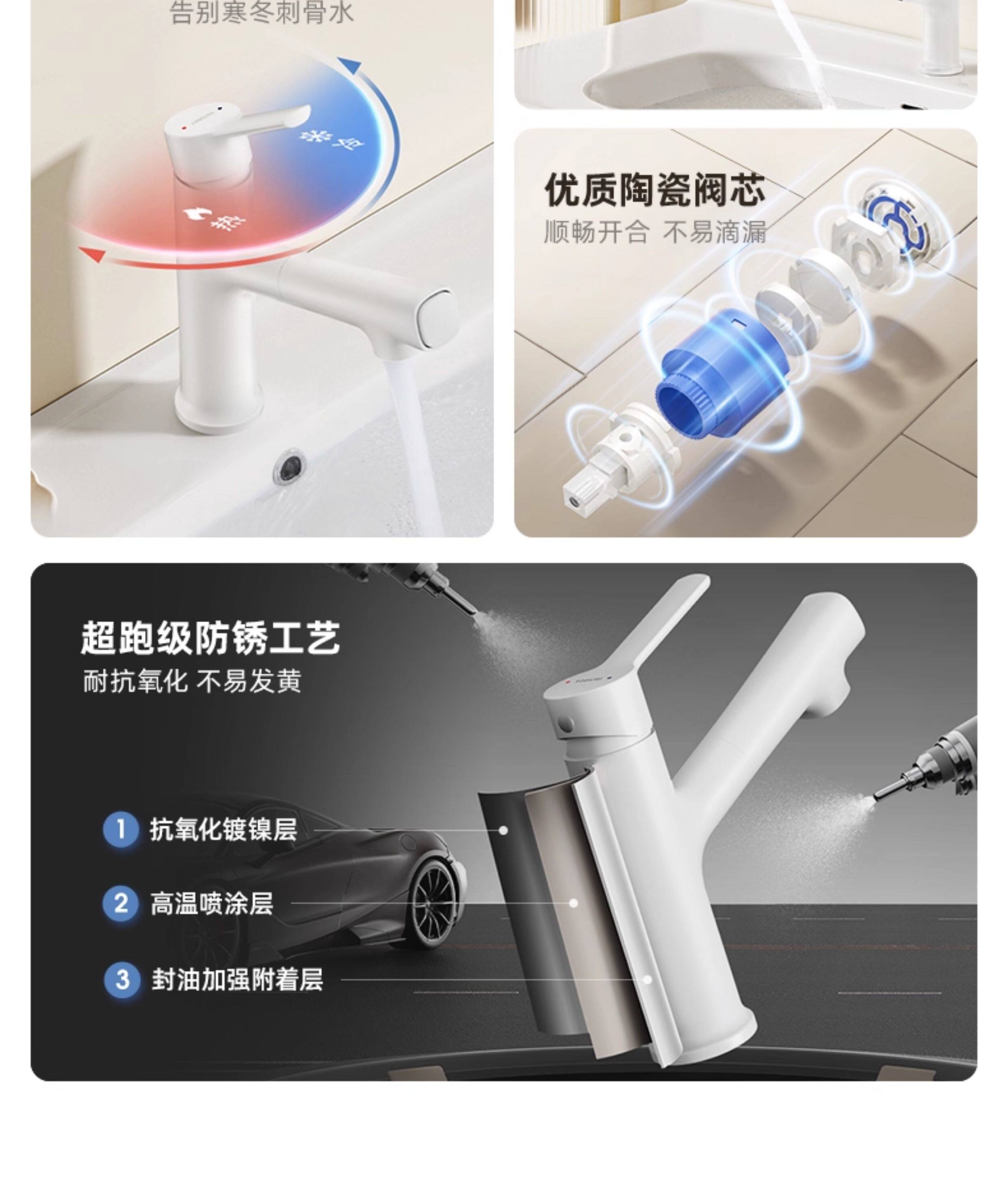 告别寒冬刺骨水

冷

热

优质陶瓷阀芯
顺畅开合 不易滴漏

超跑级防锈工艺
耐抗氧化 不易发黄

1 抗氧化镀镍层

2 高温喷涂层

3 封油加强附着层