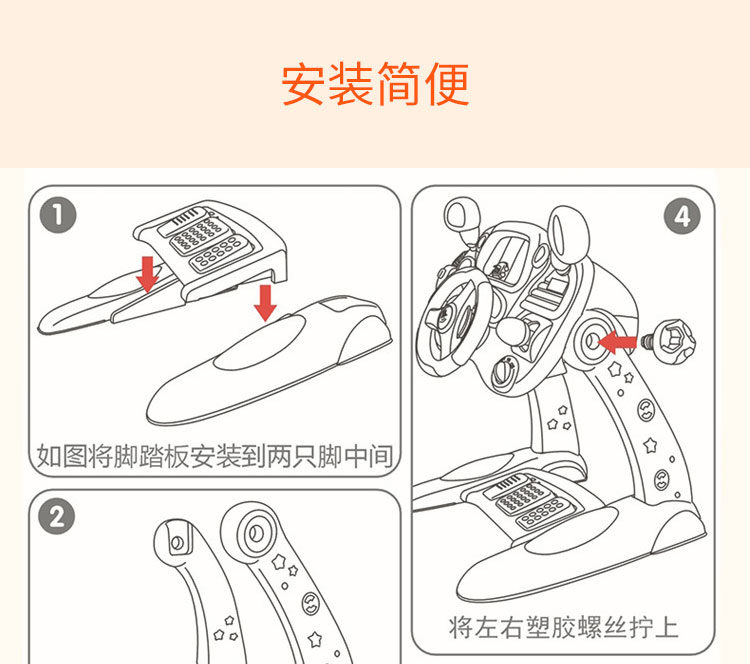 安装简便

1

如图将脚踏板安装到两只脚中间

2

4

将左右塑胶螺丝拧上