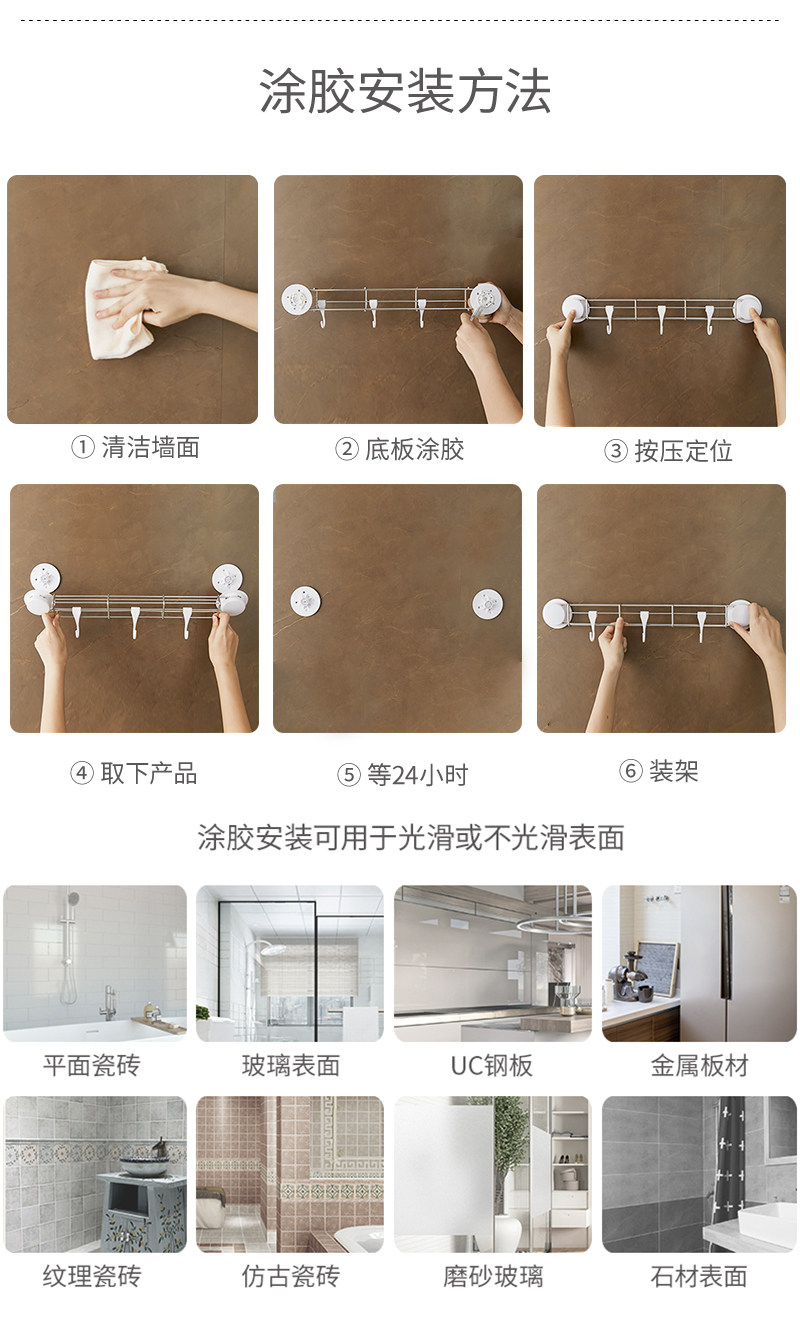 涂胶安装方法

① 清洁墙面

② 底板涂胶

③ 按压定位

④ 取下产品

⑤ 等24小时

⑥ 装架

涂胶安装可用于光滑或不光滑表面

平面瓷砖

玻璃表面

UC钢板

金属板材

纹理瓷砖

仿古瓷砖

磨砂玻璃

石材表面