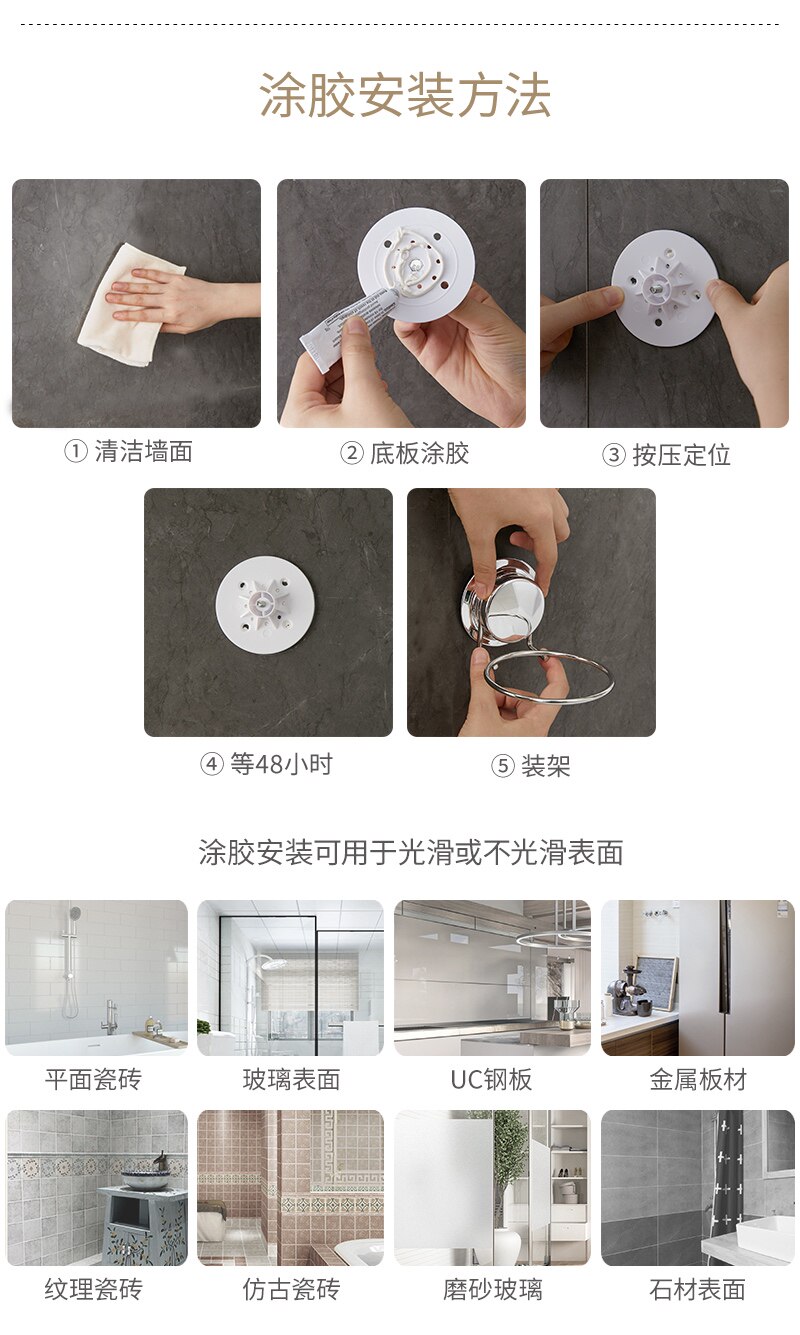 涂胶安装方法

① 清洁墙面

② 底板涂胶

③ 按压定位

④ 等48小时

⑤ 装架

涂胶安装可用于光滑或不光滑表面

平面瓷砖

玻璃表面

UC钢板

金属板材

纹理瓷砖

仿古瓷砖

磨砂玻璃

石材表面