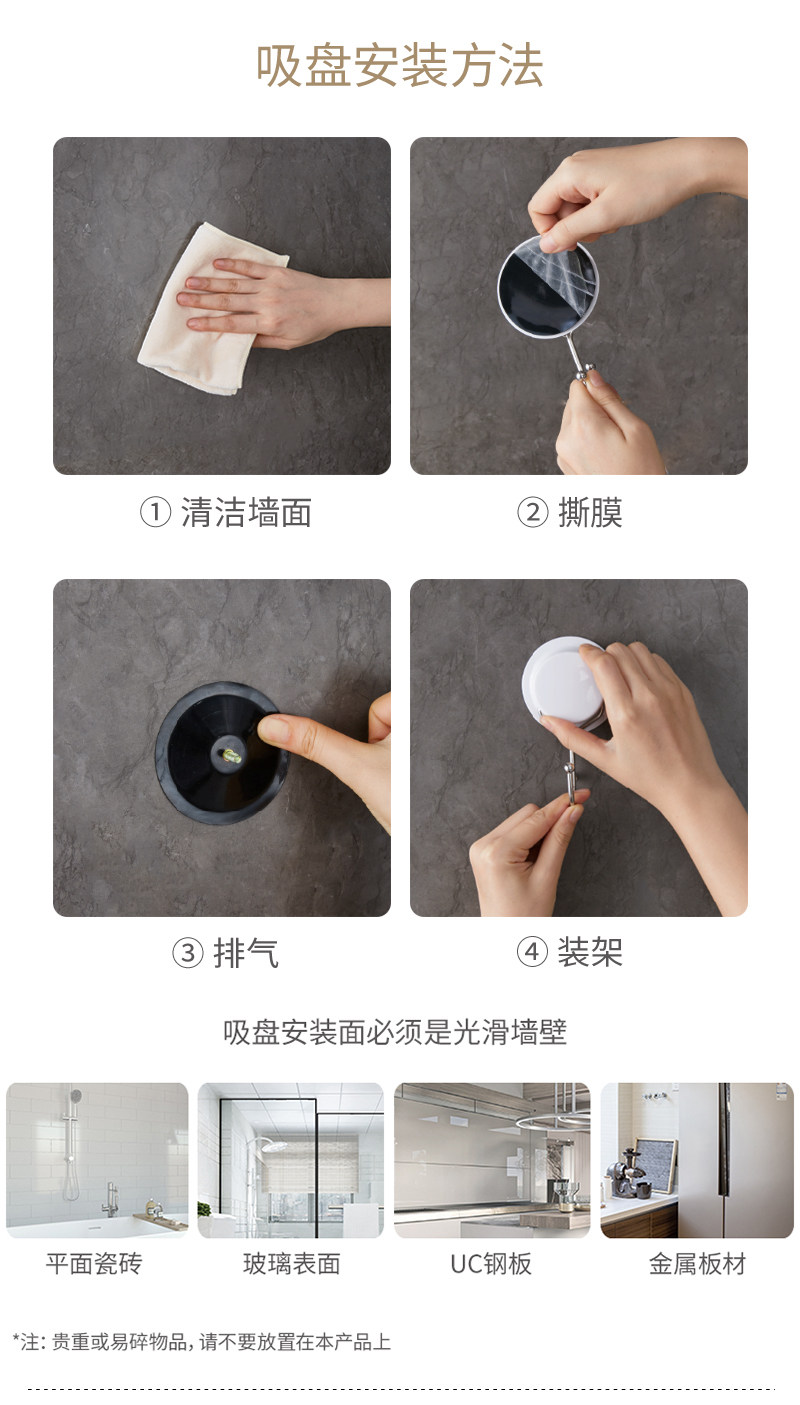 吸盘安装方法

① 清洁墙面

② 撕膜

③ 排气

④ 装架

吸盘安装面必须是光滑墙壁

平面瓷砖

玻璃表面

UC钢板

金属板材

*注: 贵重或易碎物品, 请不要放置在本产品上