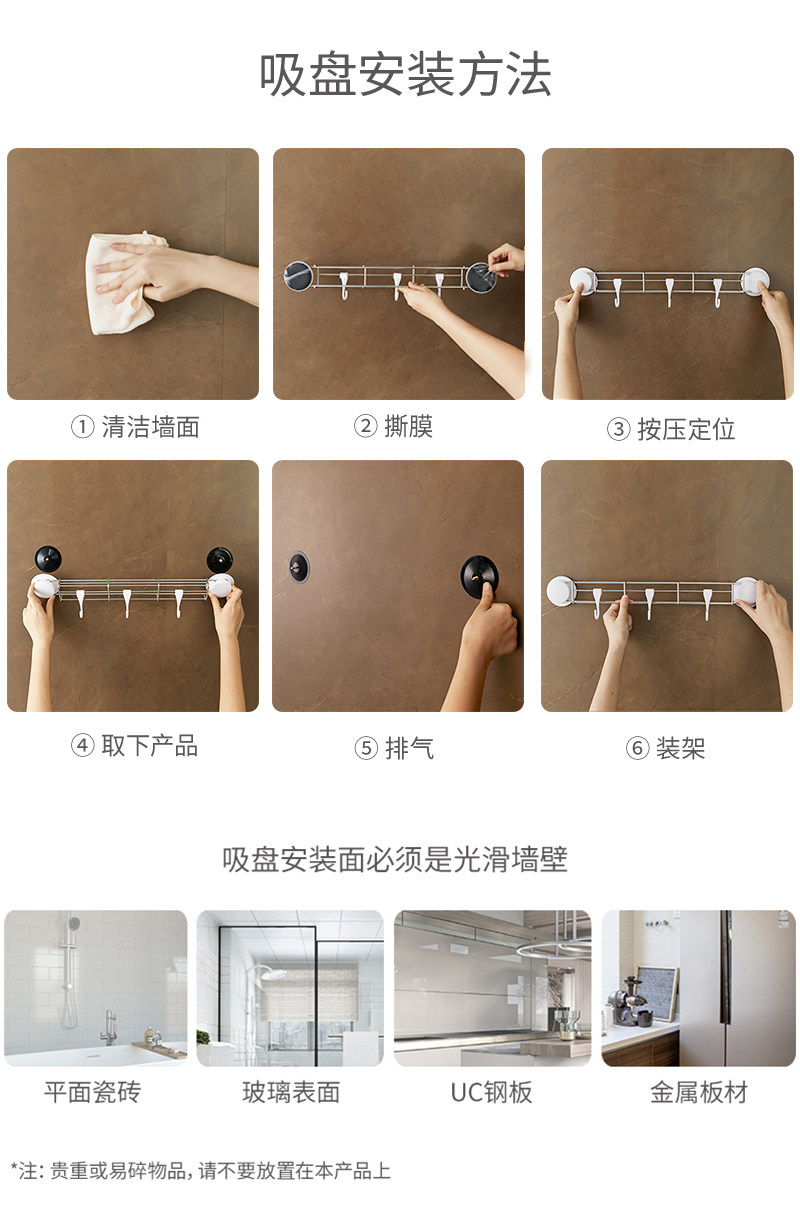 吸盘安装方法

① 清洁墙面

② 撕膜

③ 按压定位

④ 取下产品

⑤ 排气

⑥ 装架

吸盘安装面必须是光滑墙壁

平面瓷砖

玻璃表面

UC钢板

金属板材

*注: 贵重或易碎物品, 请不要放置在本产品上