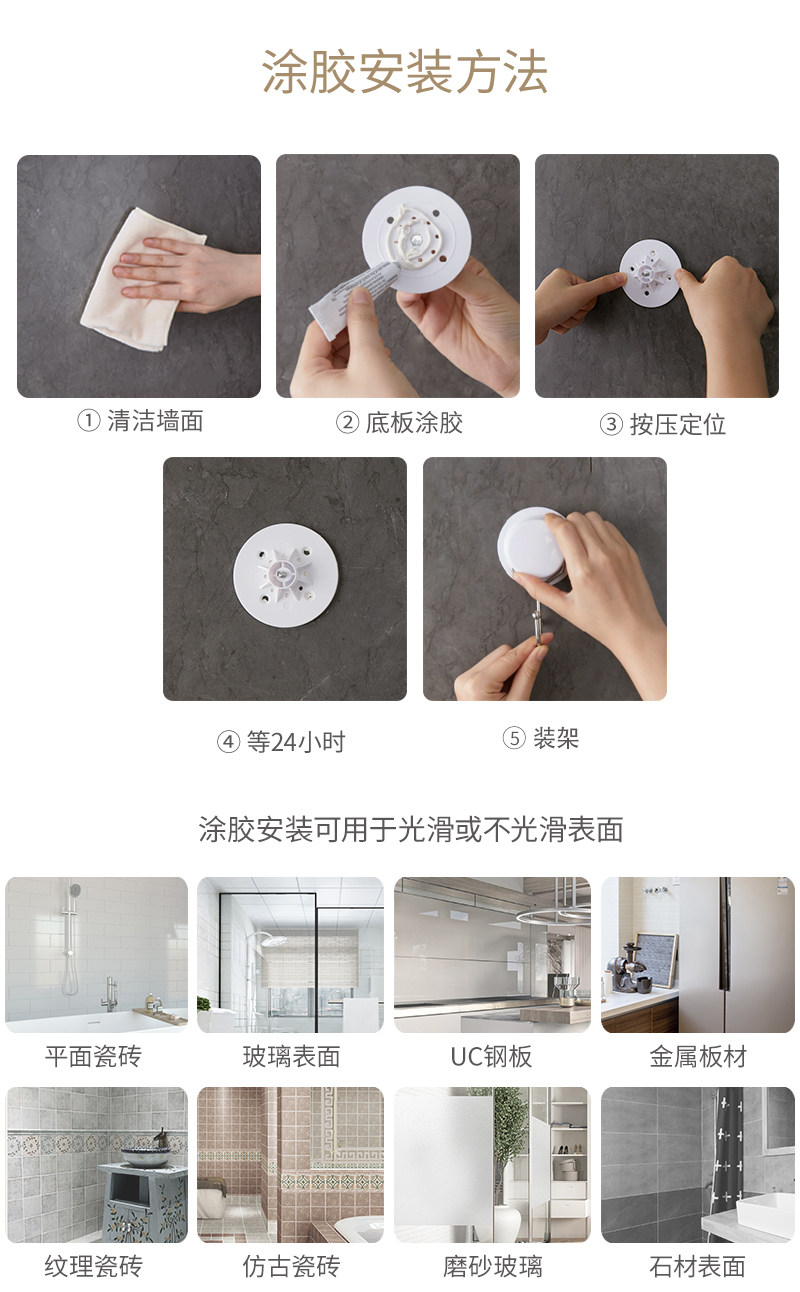 涂胶安装方法

① 清洁墙面

② 底板涂胶

③ 按压定位

④ 等24小时

⑤ 装架

涂胶安装可用于光滑或不光滑表面

平面瓷砖

玻璃表面

UC钢板

金属板材

纹理瓷砖

仿古瓷砖

磨砂玻璃

石材表面