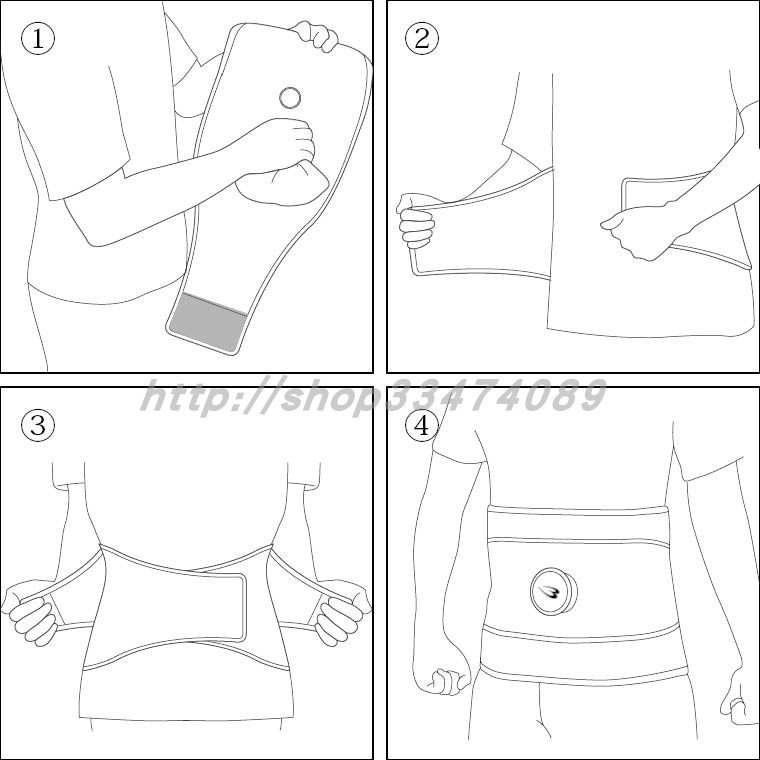 ①

②

http://shop33474089

③

④