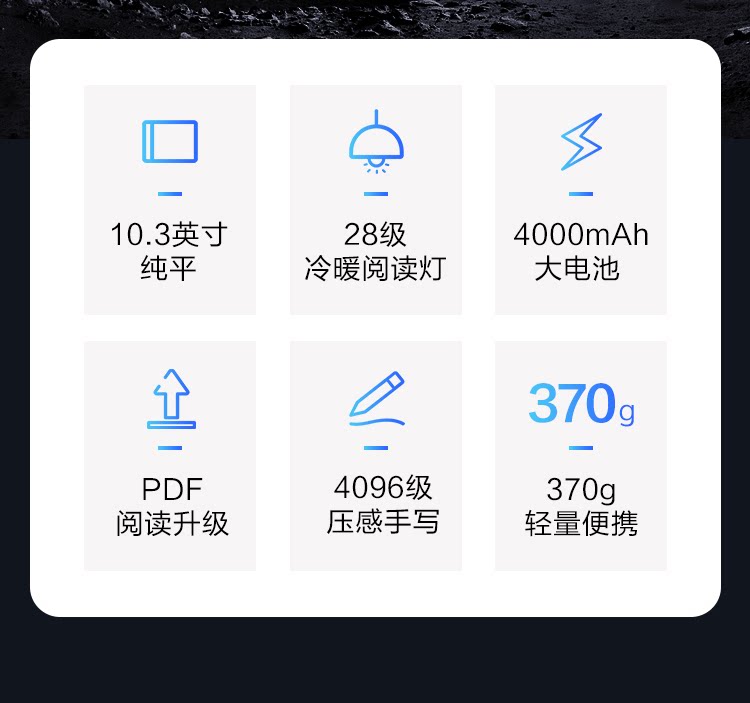 10.3英寸
纯平

28级
冷暖阅读灯

4000mAh
大电池

PDF
阅读升级

4096级
压感手写

370g

370g
轻量便携