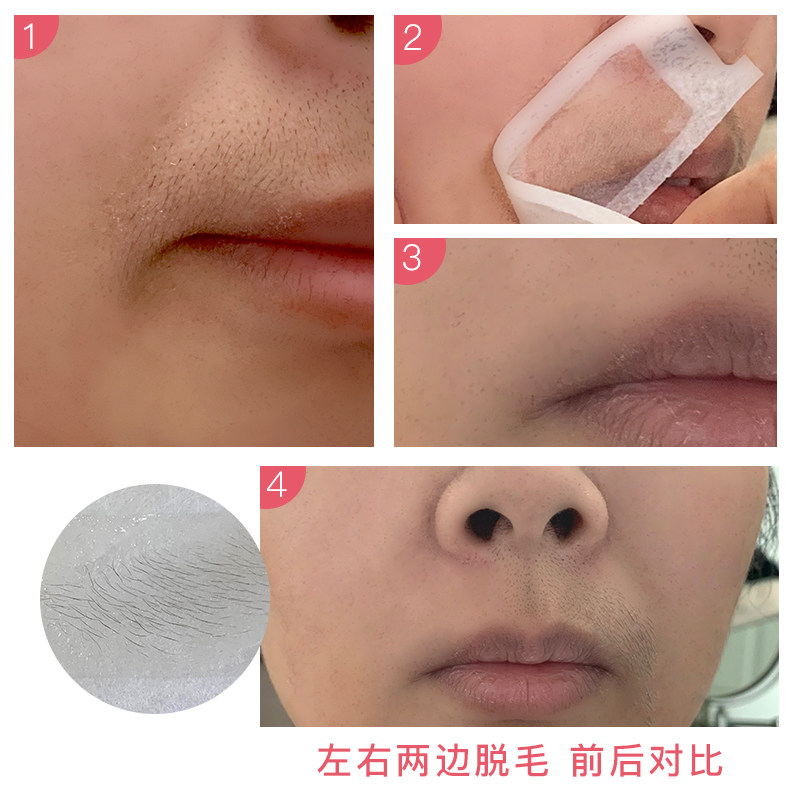 1

2

3

4

左右两边脱毛 前后对比