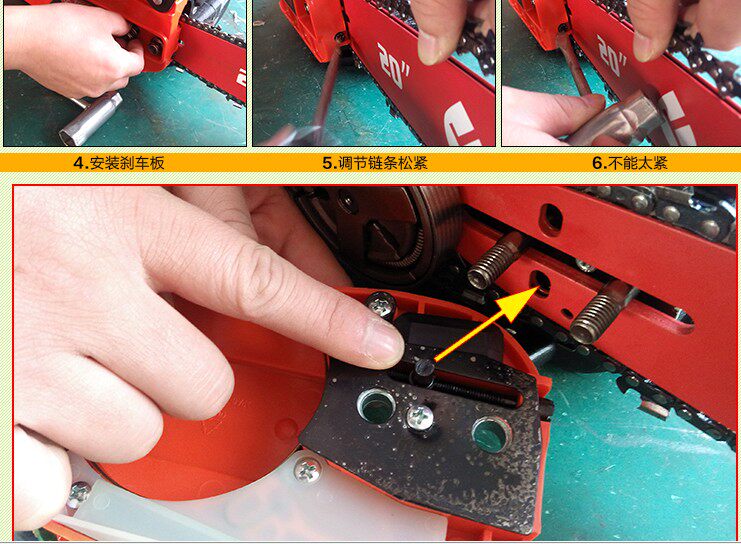 20"

20"

4.安装刹车板

5.调节链条松紧

6.不能太紧