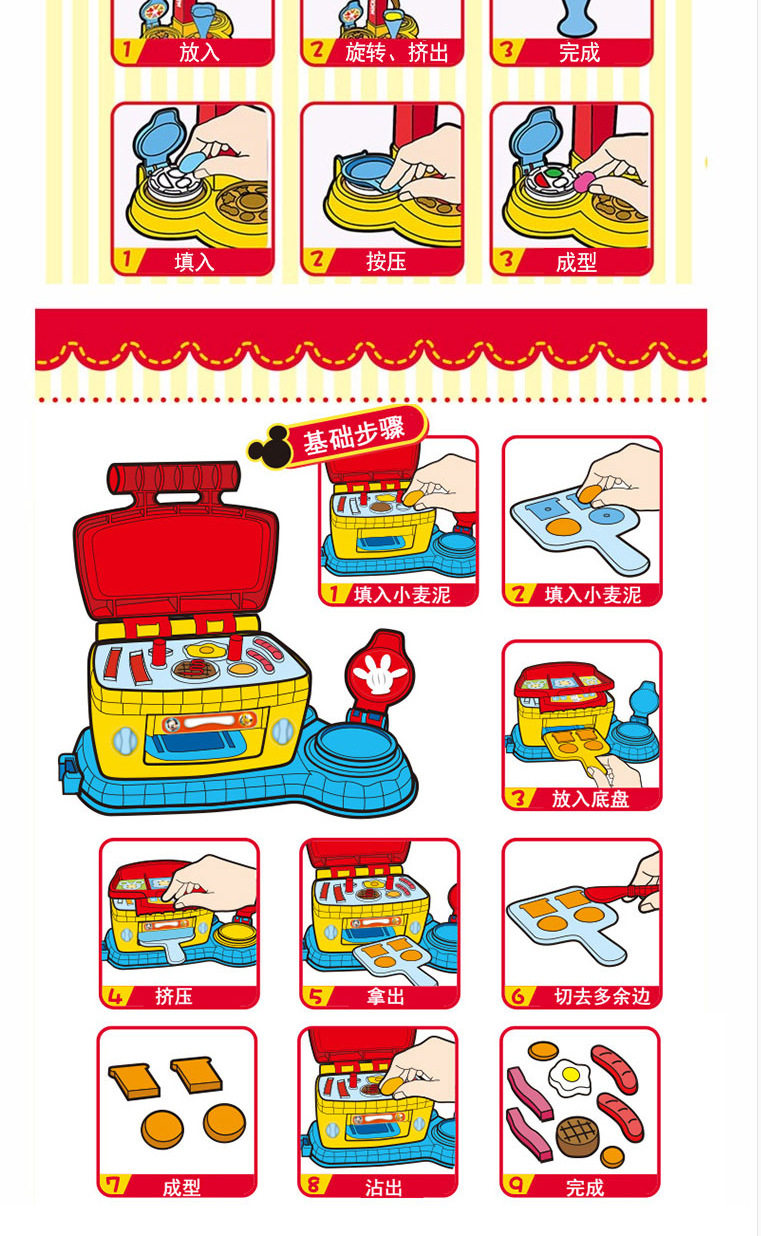 1 放入
2 旋转、挤出
3 完成

1 填入
2 按压
3 成型

基础步骤

1 填入小麦泥
2 填入小麦泥
3 放入底盘
4 挤压
5 拿出
6 切去多余边
7 成型
8 沾出
9 完成