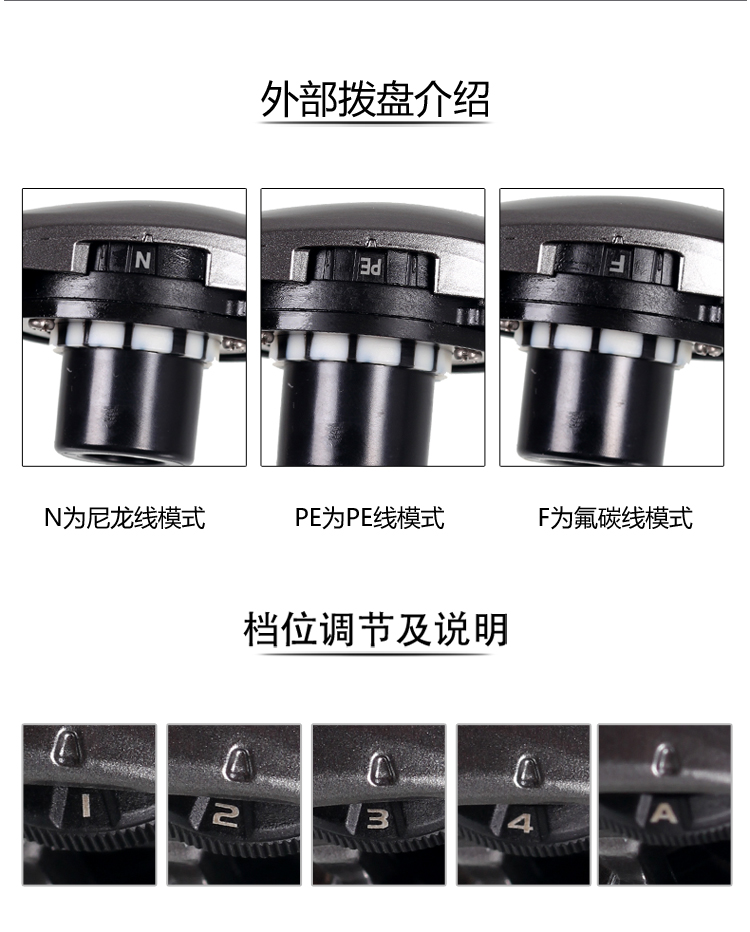 外部拨盘介绍

N

PE

F

N为尼龙线模式

PE为PE线模式

F为氟碳线模式

档位调节及说明

1

2

3

4

A