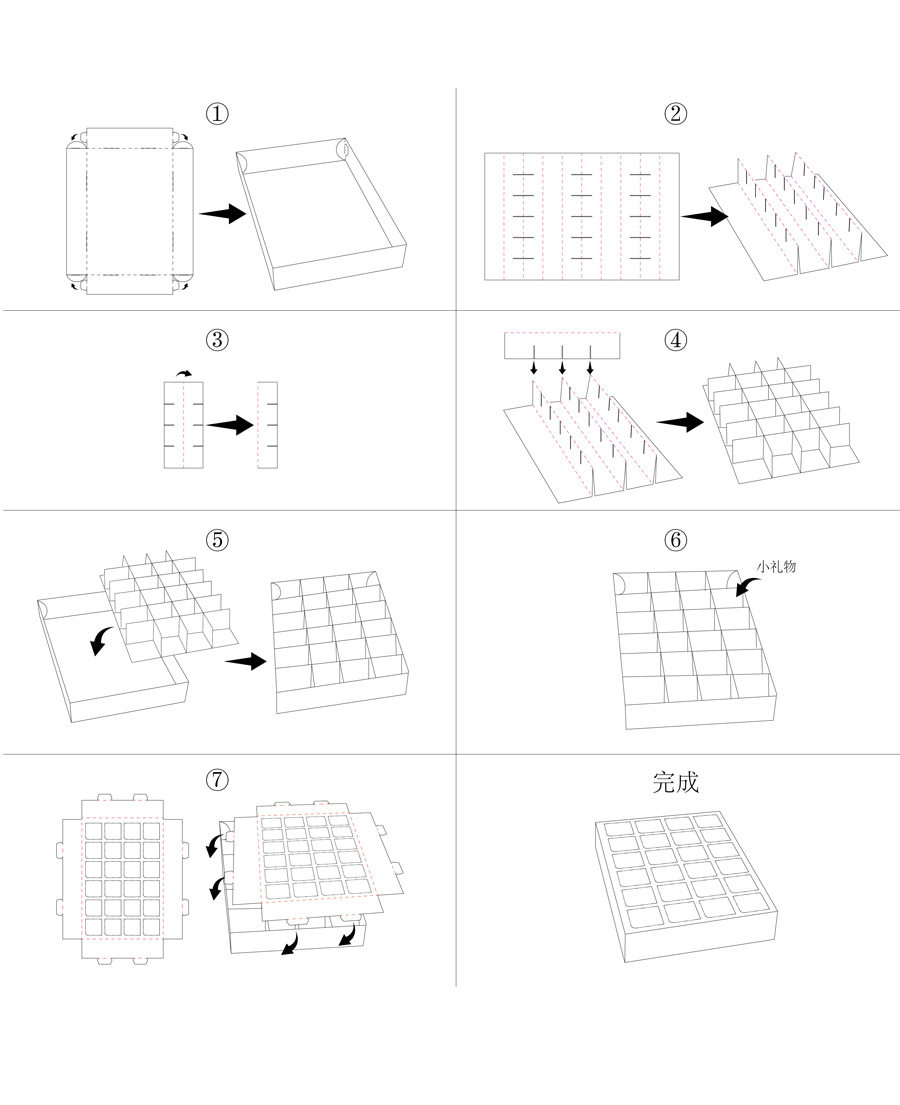 ①

②

③

④

⑤

⑥

小礼物

⑦

完成