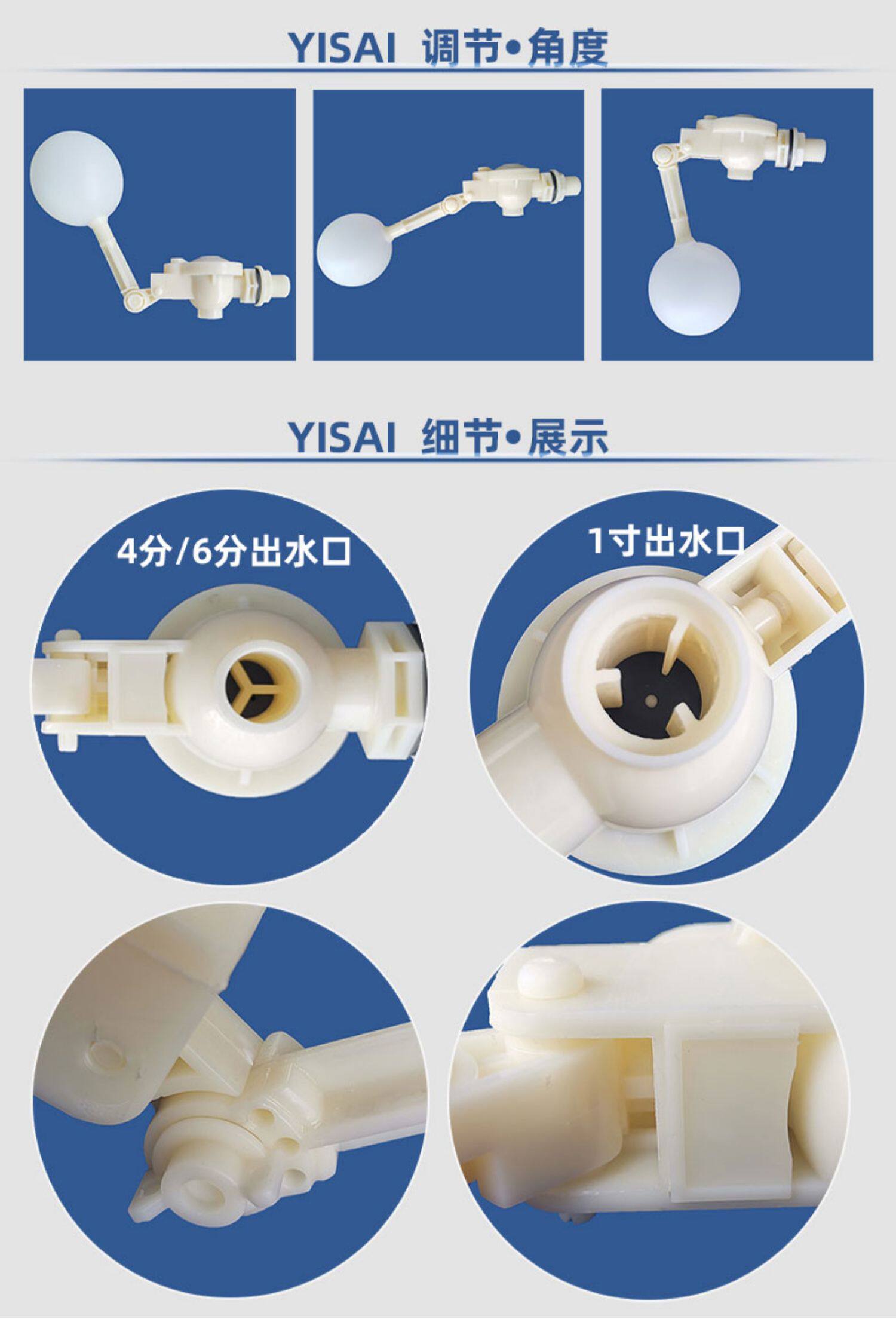 YISAI 调节•角度

YISAI 细节•展示

4分/6分出水口

1寸出水口