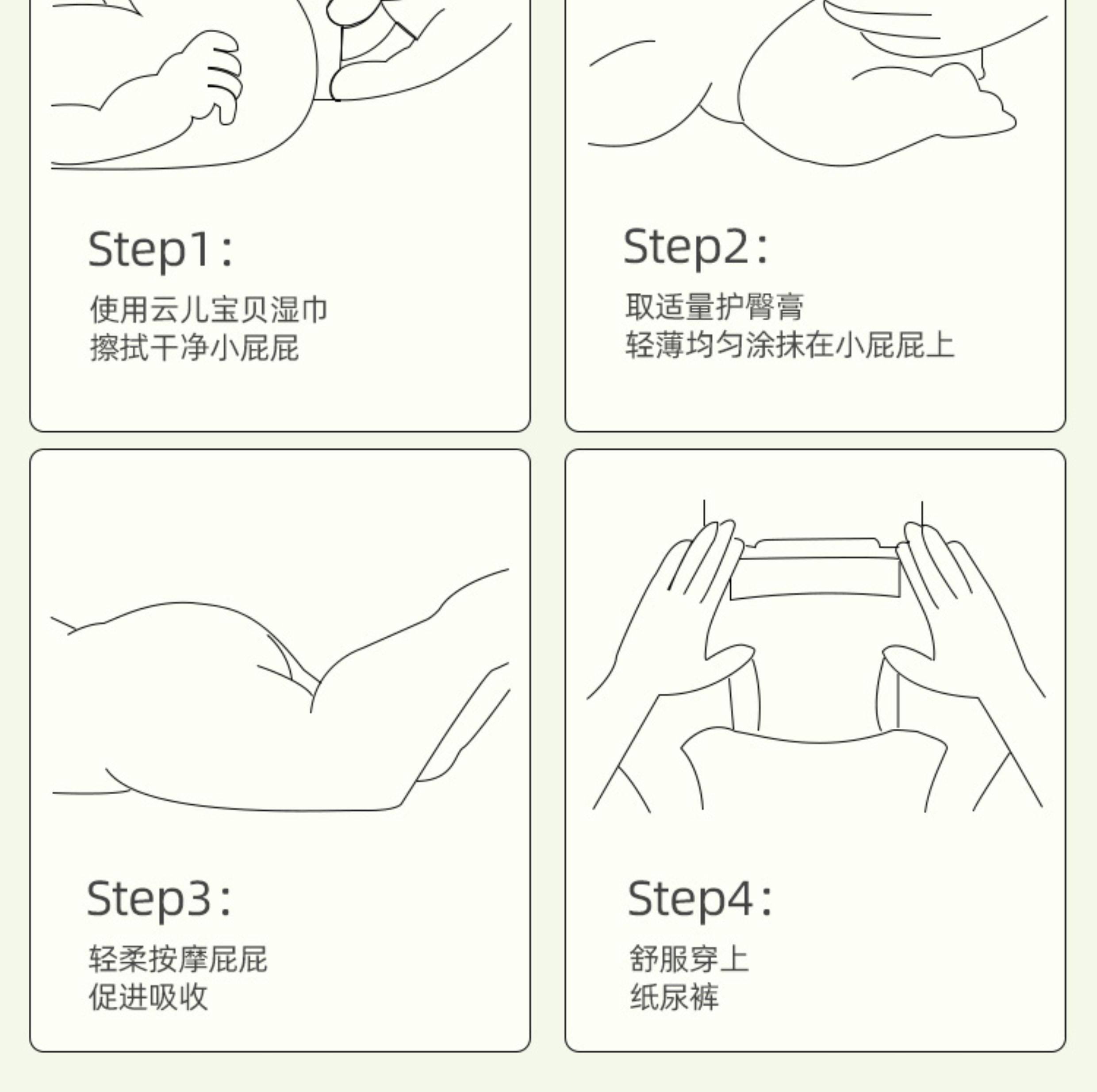 Step1：

使用云儿宝贝湿巾
擦拭干净小屁屁

Step2：

取适量护臀膏
轻薄均匀涂抹在小屁屁上

Step3：

轻柔按摩屁屁
促进吸收

Step4：

舒服穿上
纸尿裤