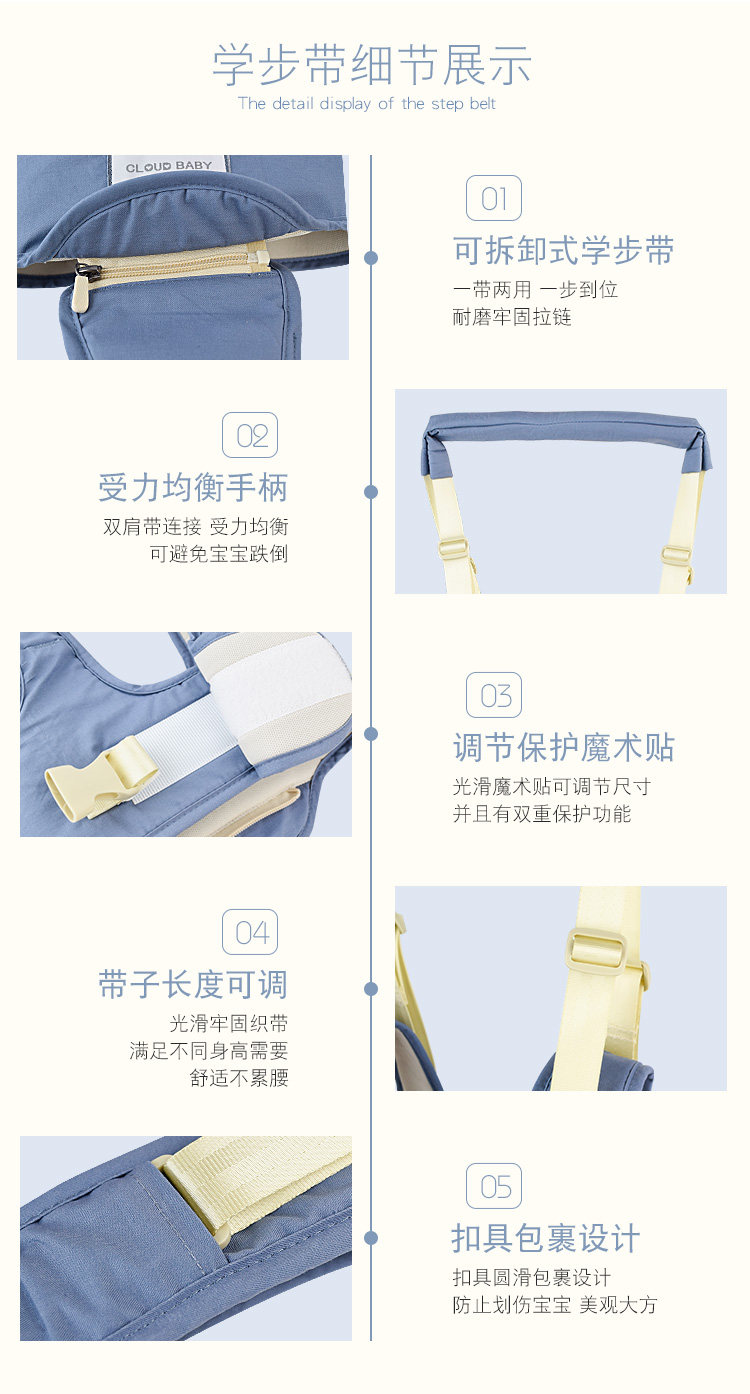 学步带细节展示

The detail display of the step belt

CLOUD BABY

01

可拆卸式学步带

一带两用 一步到位
耐磨牢固拉链

02

受力均衡手柄

双肩带连接 受力均衡
可避免宝宝跌倒

03

调节保护魔术贴

光滑魔术贴可调节尺寸
并且有双重保护功能

04

带子长度可调

光滑牢固织带
满足不同身高需要
舒适不累腰

05

扣具包裹设计

扣具圆滑包裹设计
防止划伤宝宝 美观大方