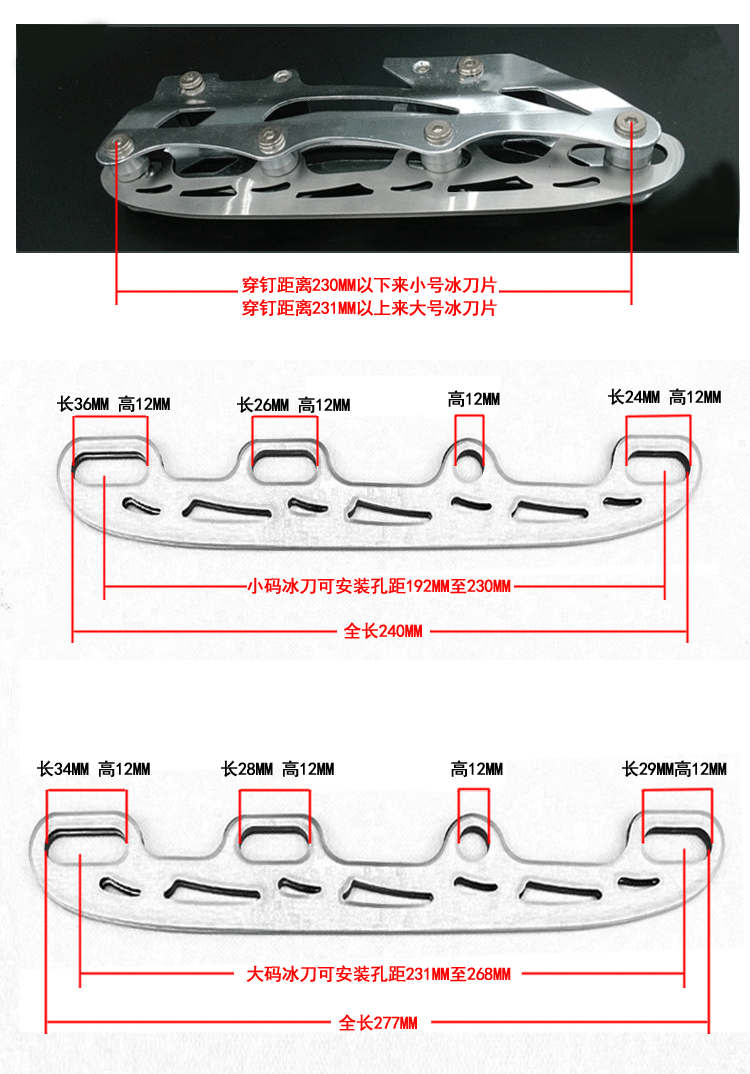 穿钉距离230MM以下来小号冰刀片
穿钉距离231MM以上来大号冰刀片

长36MM 高12MM
长26MM 高12MM
高12MM
长24MM 高12MM
小码冰刀可安装孔距192MM至230MM
全长240MM

长34MM 高12MM
长28MM 高12MM
高12MM
长29MM高12MM
大码冰刀可安装孔距231MM至268MM
全长277MM