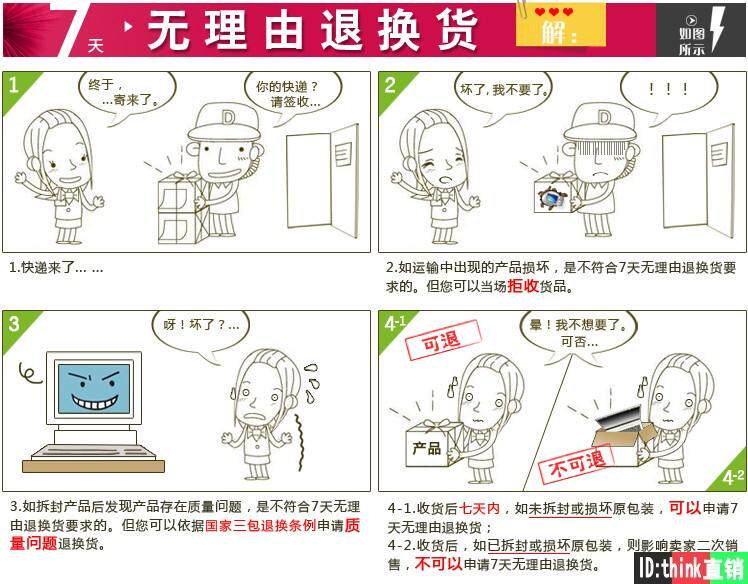 7天 无理由退换货 解： 如图所示

1

终于，…寄来了。

你的快递？请签收…

D

1.快递来了… …

2

坏了，我不要了。

！！！

D

2.如运输中出现的产品损坏，是不符合7天无理由退换货要求的。但您可以当场拒收货品。

3

呀！坏了？…

3.如拆封产品后发现产品存在质量问题，是不符合7天无理由退换货要求的。但您可以依据国家三包退换条例申请质量问题退换货。

4-1

可退

晕！我不想要了。可否…

产品

不可退

4-2

4-1.收货后七天内，如未拆封或损坏原包装，可以申请7天无理由退换货；

4-2.收货后，如已拆封或损坏原包装，则影响卖家二次销售，不可以申请7天无理由退换货。

ID:think直销