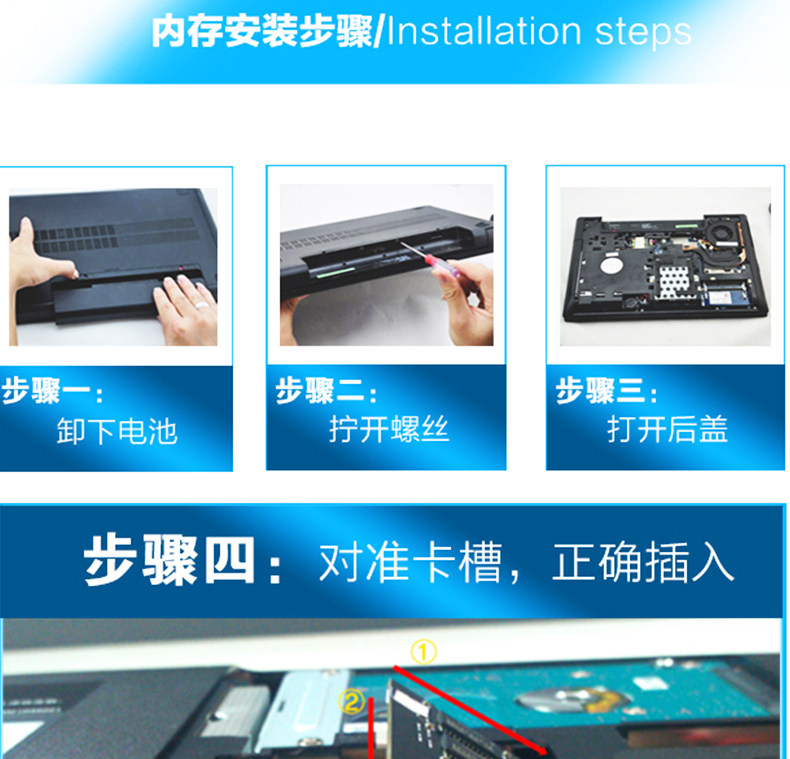 内存安装步骤/Installation steps

步骤一：
卸下电池

步骤二：
拧开螺丝

步骤三：
打开后盖

步骤四：对准卡槽，正确插入

①
②