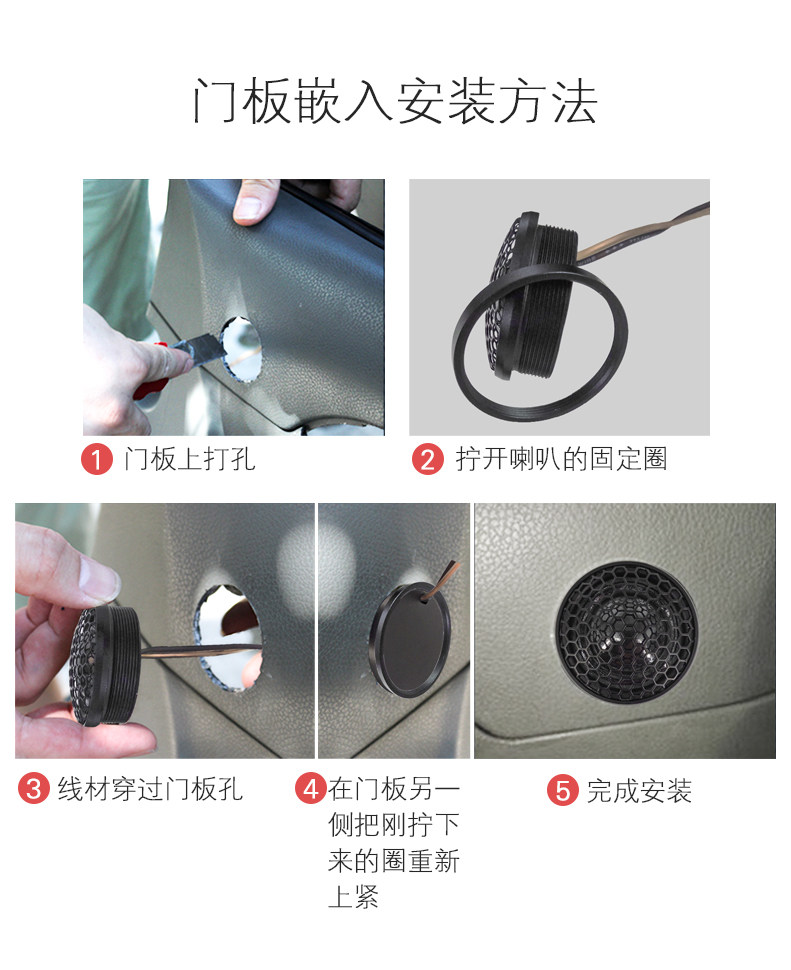 门板嵌入安装方法

1 门板上打孔

2 拧开喇叭的固定圈

3 线材穿过门板孔

4 在门板另一侧把刚拧下来的圈重新上紧

5 完成安装