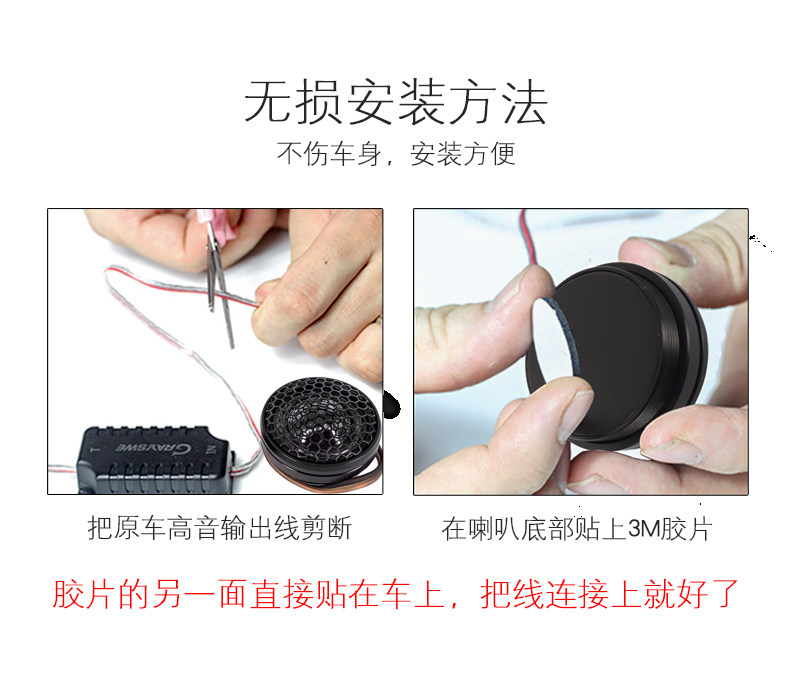 无损安装方法

不伤车身，安装方便

GRAYSWE

把原车高音输出线剪断

在喇叭底部贴上3M胶片

胶片的另一面直接贴在车上，把线连接上就好了