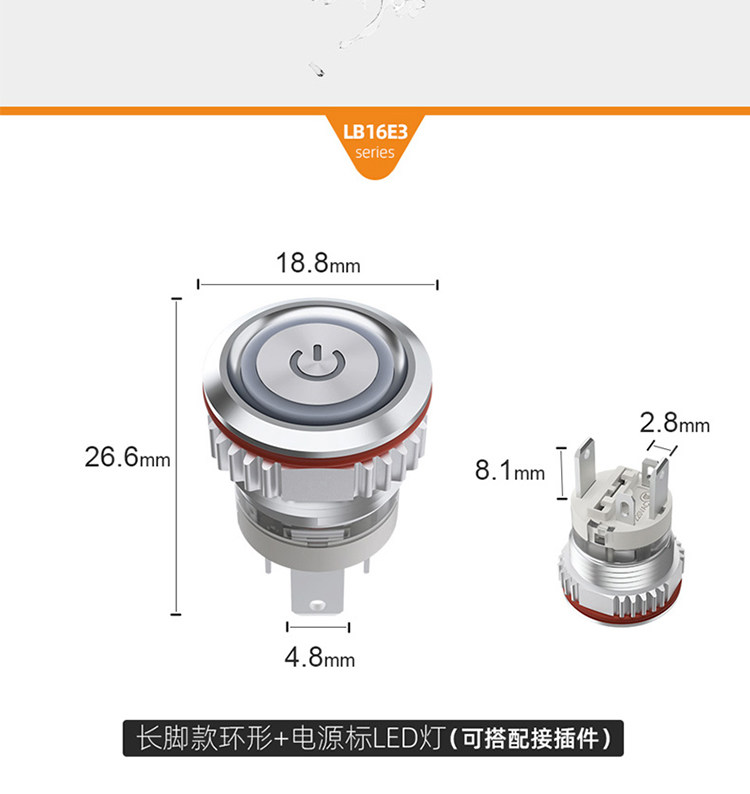 LB16E3
series

18.8mm

26.6mm

4.8mm

2.8mm

8.1mm

长脚款环形+电源标LED灯（可搭配接插件）