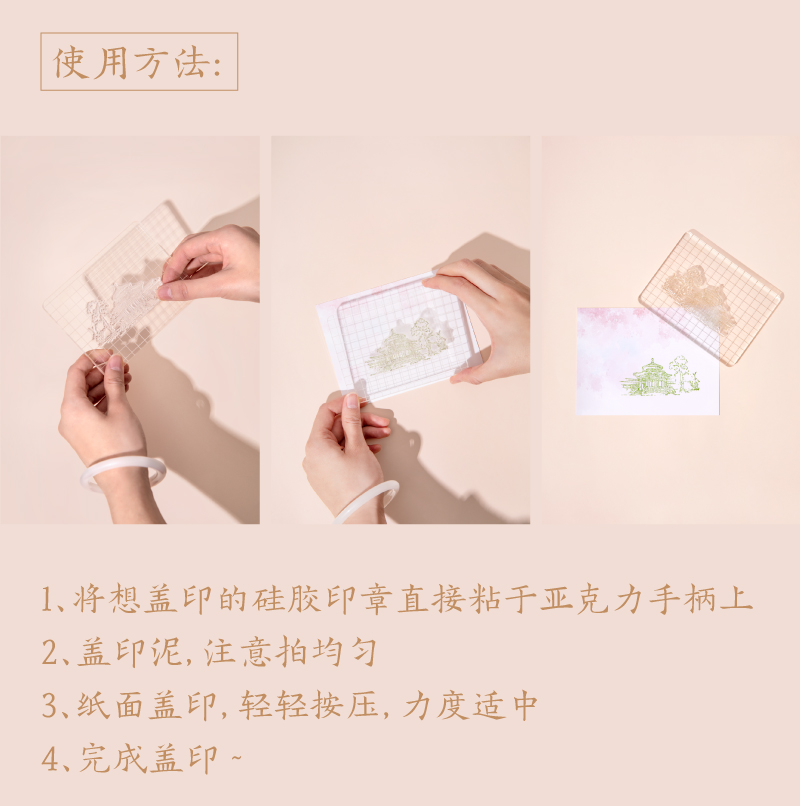 使用方法:

1、将想盖印的硅胶印章直接粘于亚克力手柄上
2、盖印泥, 注意拍均匀
3、纸面盖印, 轻轻按压, 力度适中
4、完成盖印 ~