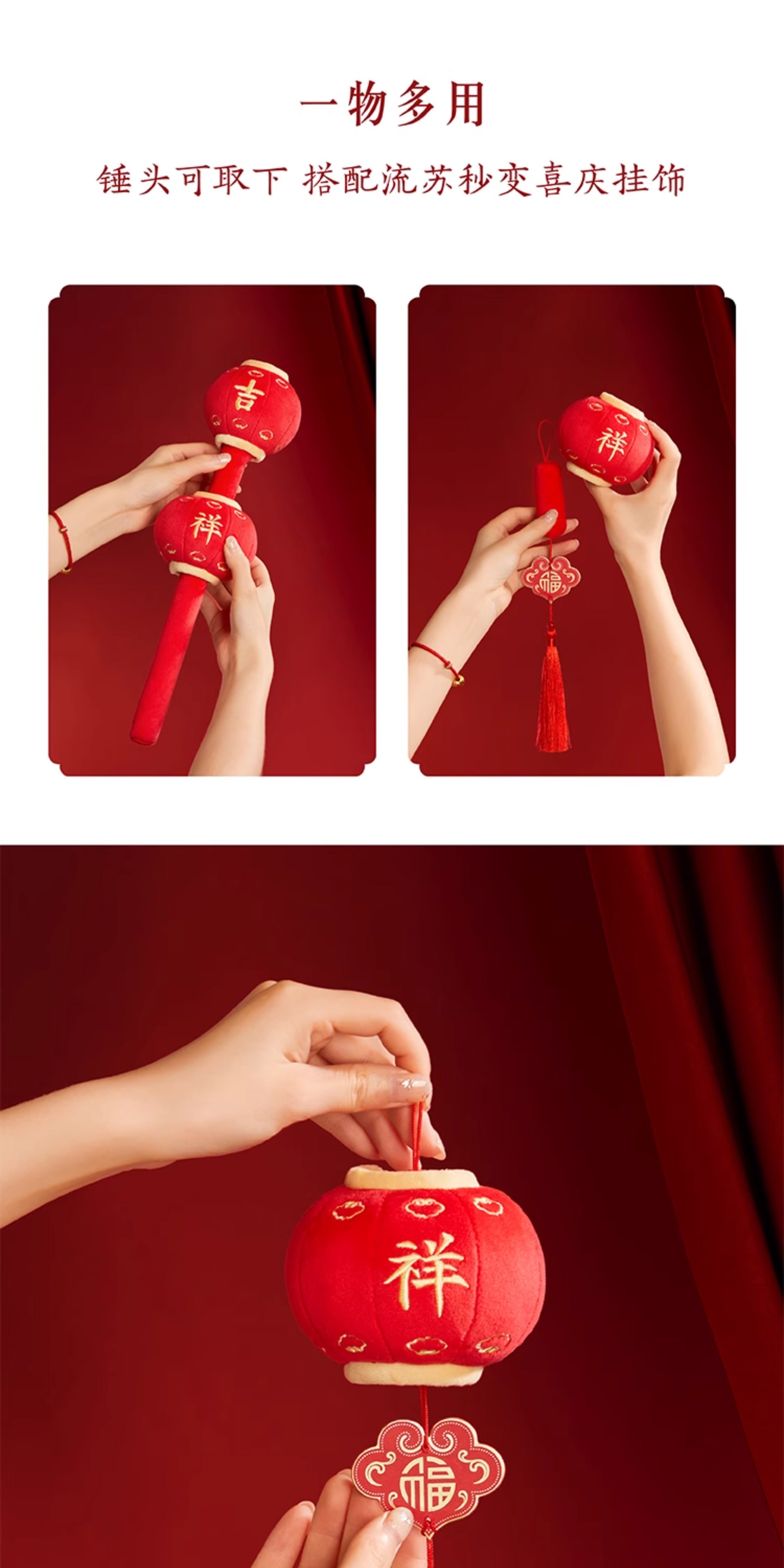 一物多用

锤头可取下 搭配流苏秒变喜庆挂饰

吉

祥

祥

福

祥

福