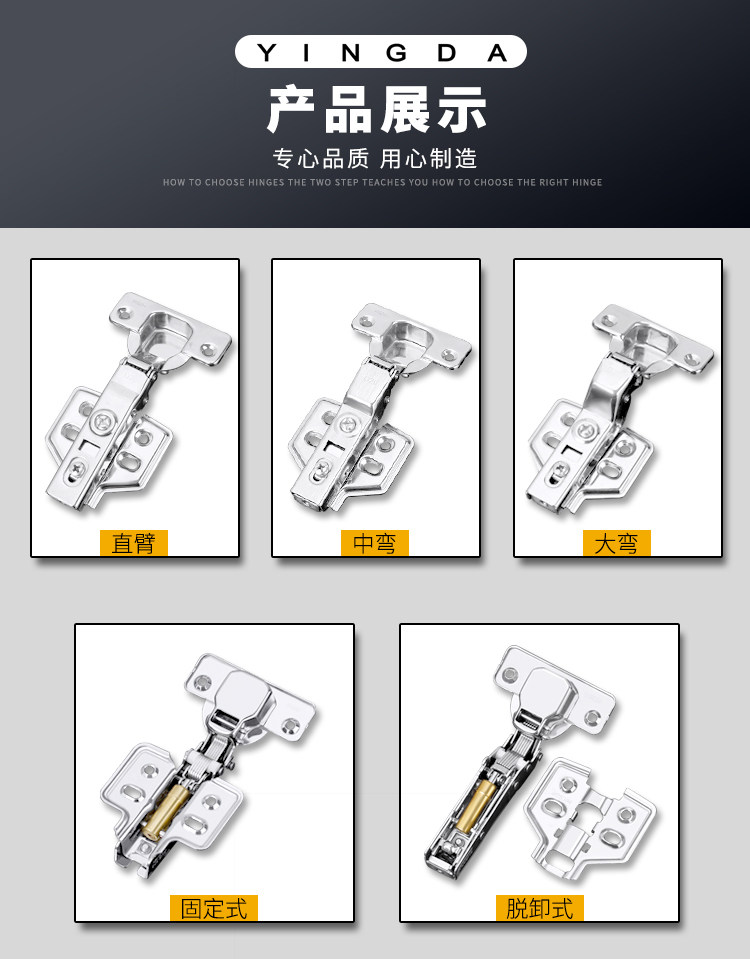 YINGDA

产品展示

专心品质 用心制造

HOW TO CHOOSE HINGES THE TWO STEP TEACHES YOU HOW TO CHOOSE THE RIGHT HINGE

直臂

中弯

大弯

固定式

脱卸式