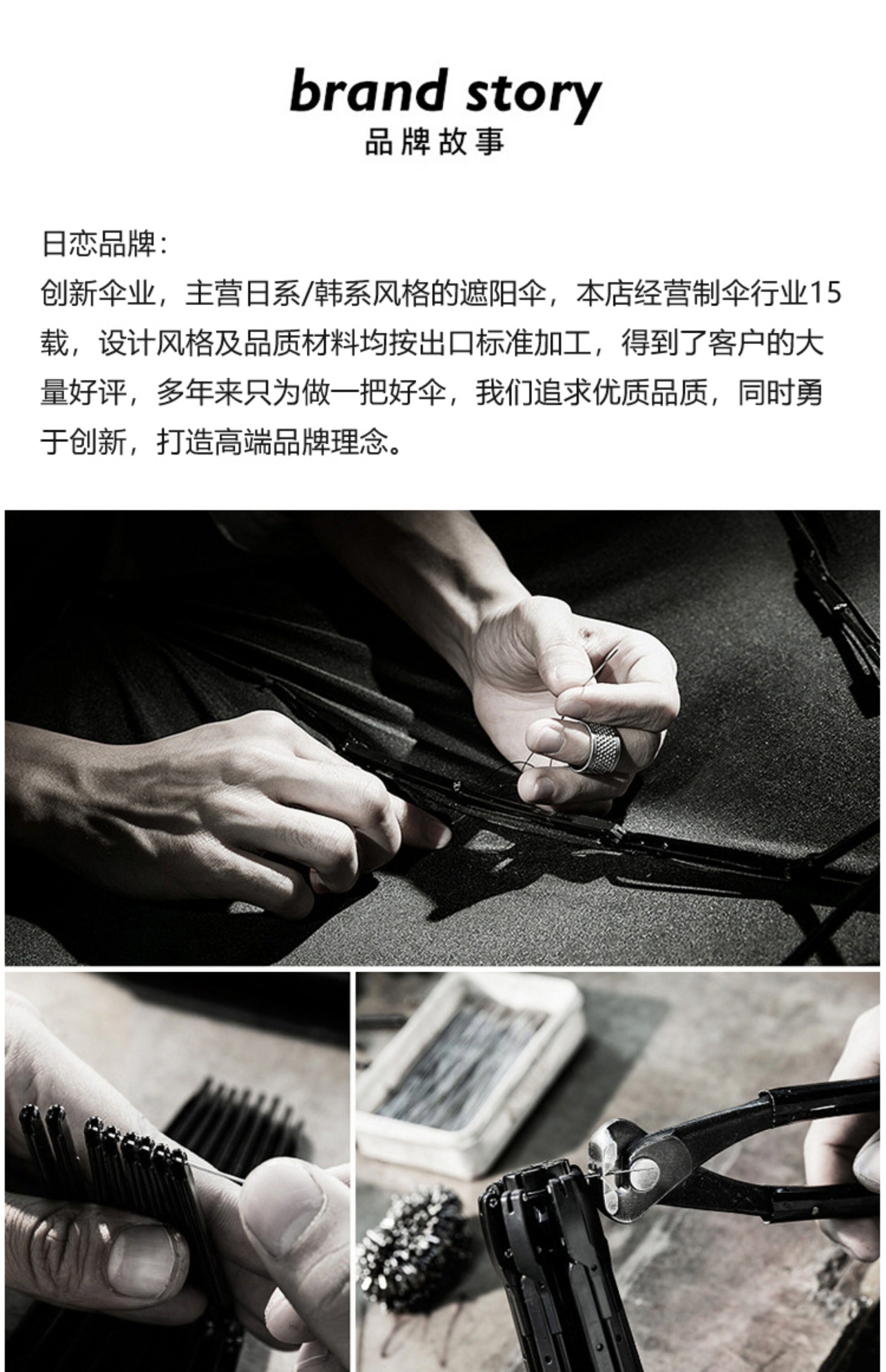 brand story
品牌故事

日恋品牌：
创新伞业，主营日系/韩系风格的遮阳伞，本店经营制伞行业15载，设计风格及品质材料均按出口标准加工，得到了客户的大量好评，多年来只为做一把好伞，我们追求优质品质，同时勇于创新，打造高端品牌理念。