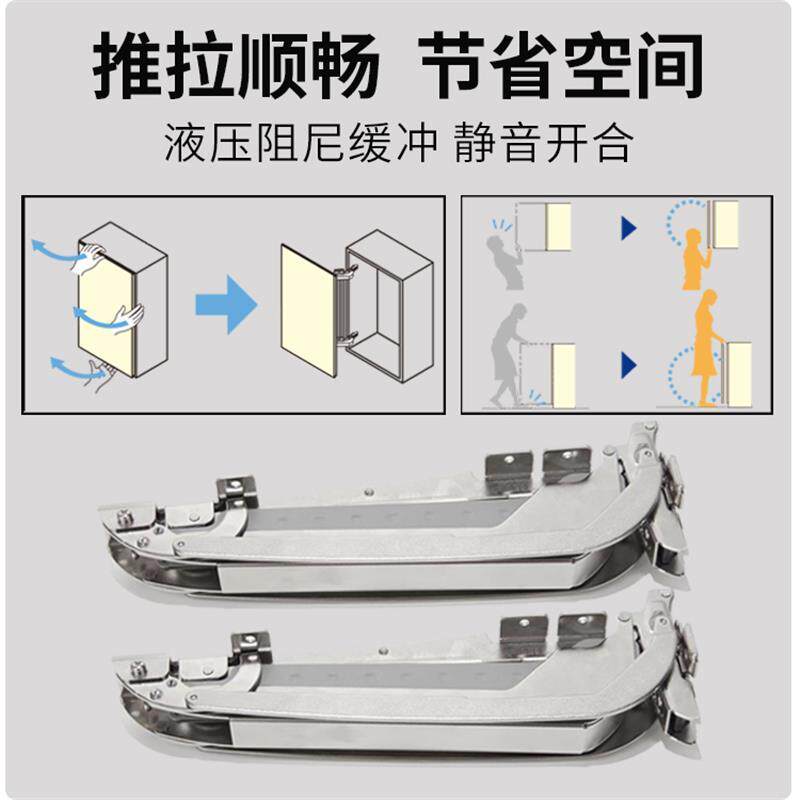 推拉顺畅 节省空间

液压阻尼缓冲 静音开合