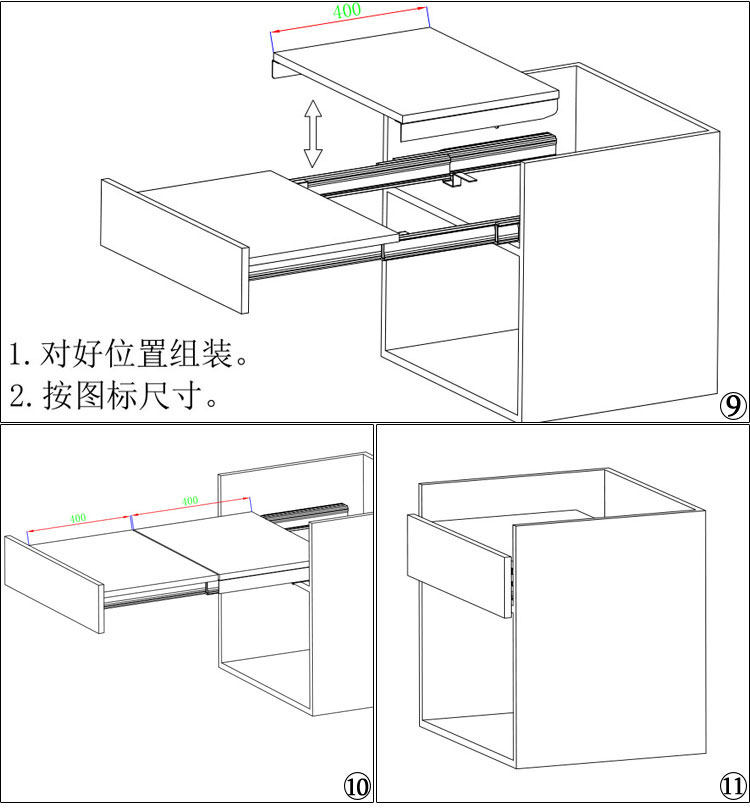 400

1. 对好位置组装。
2. 按图标尺寸。

⑨

400

400

⑩

⑪